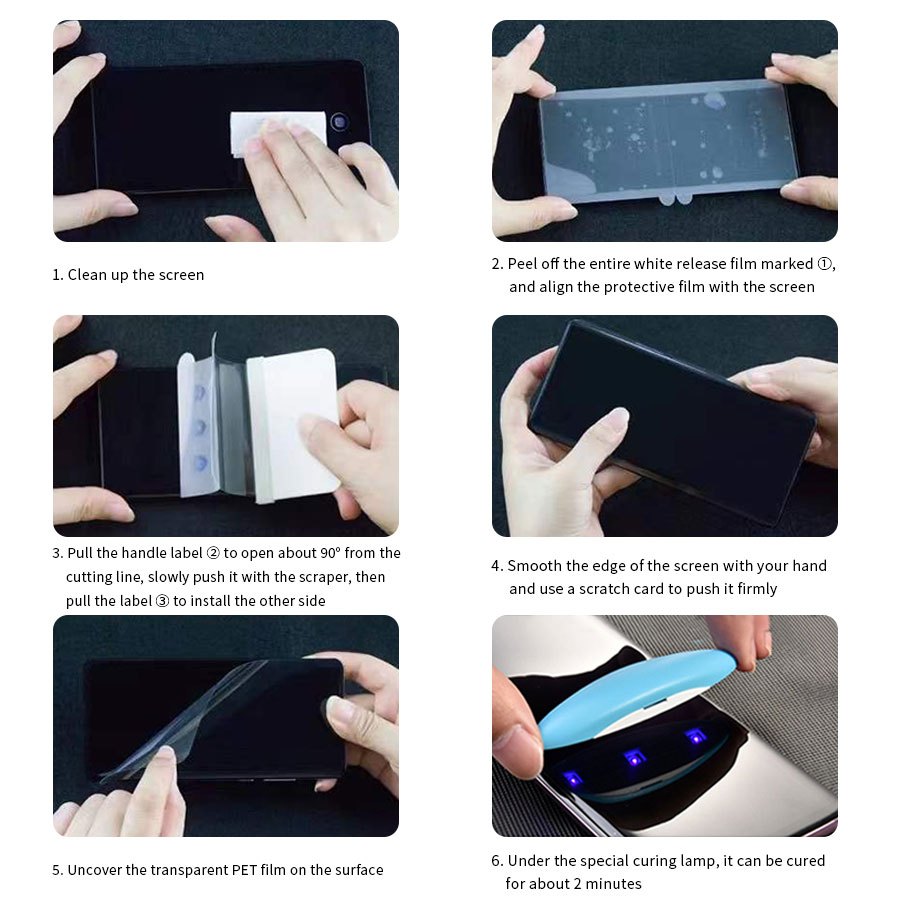 1. Clean up the screen

2. Peel off the entire white release film marked ①, and align the protective film with the screen

3. Pull the handle label ② to open about 90° from the cutting line, slowly push it with the scraper, then pull the label ③ to install the other side

4. Smooth the edge of the screen with your hand and use a scratch card to push it firmly

5. Uncover the transparent PET film on the surface

6. Under the special curing lamp, it can be cured for about 2 minutes