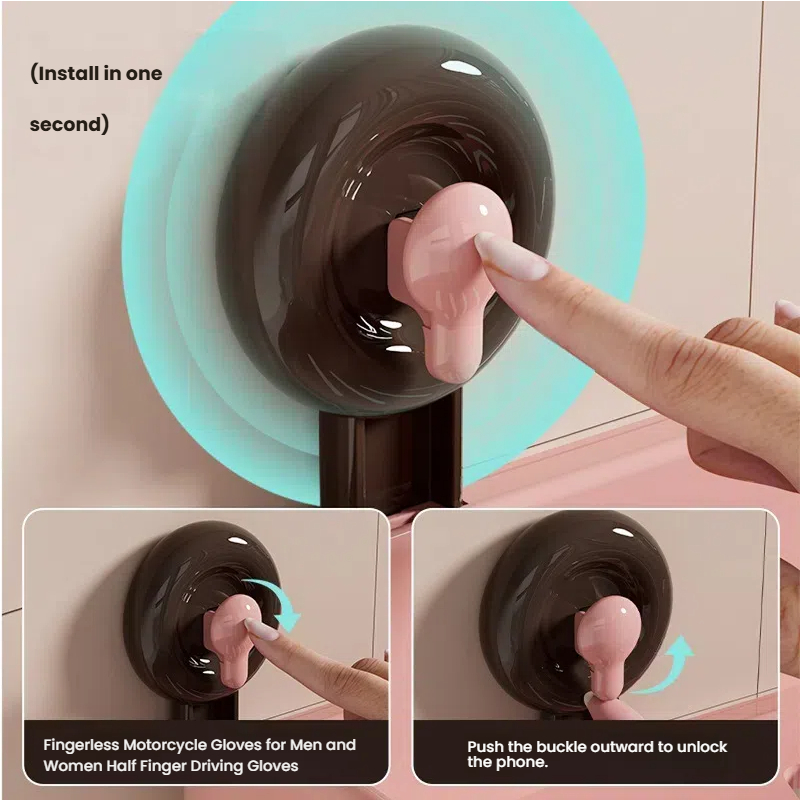 (Install in one second)

Fingerless Motorcycle Gloves for Men and Women Half Finger Driving Gloves

Push the buckle outward to unlock the phone.