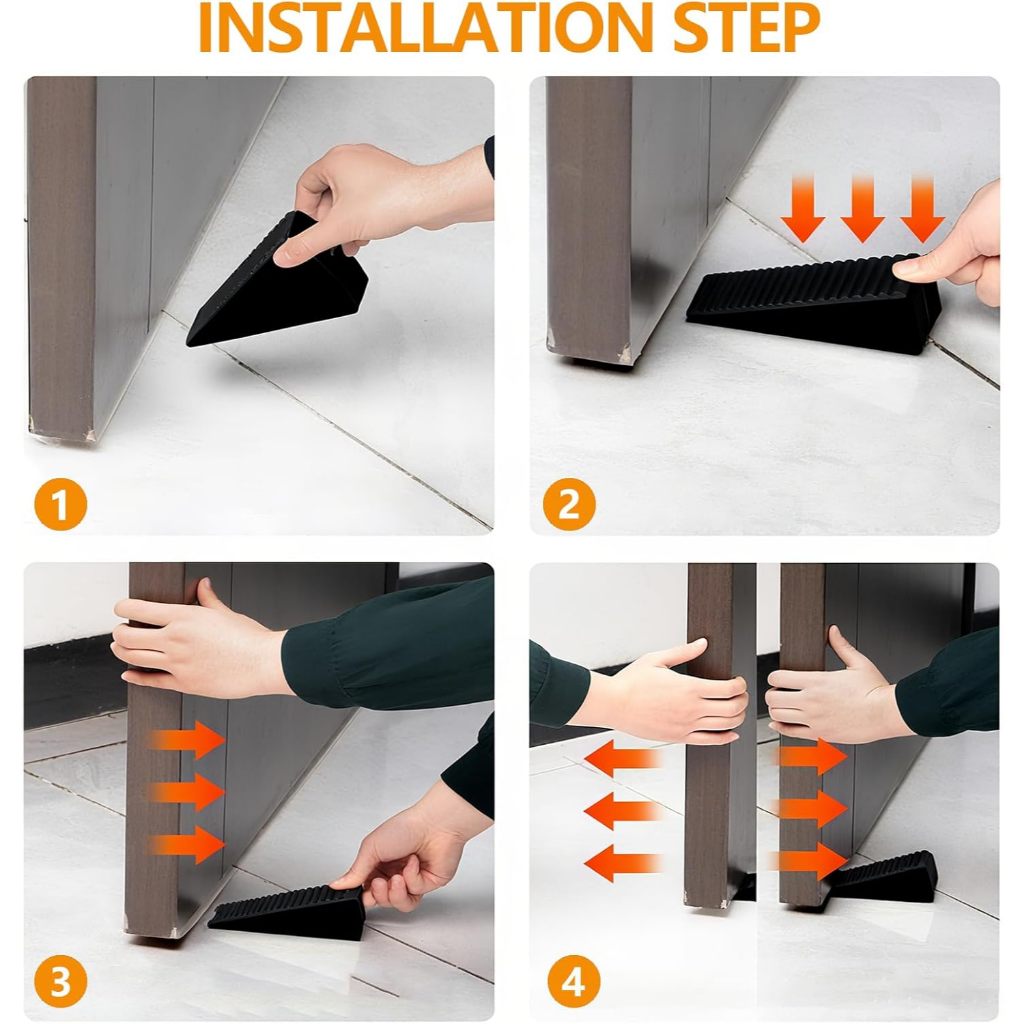 INSTALLATION STEP

1

2

3

4