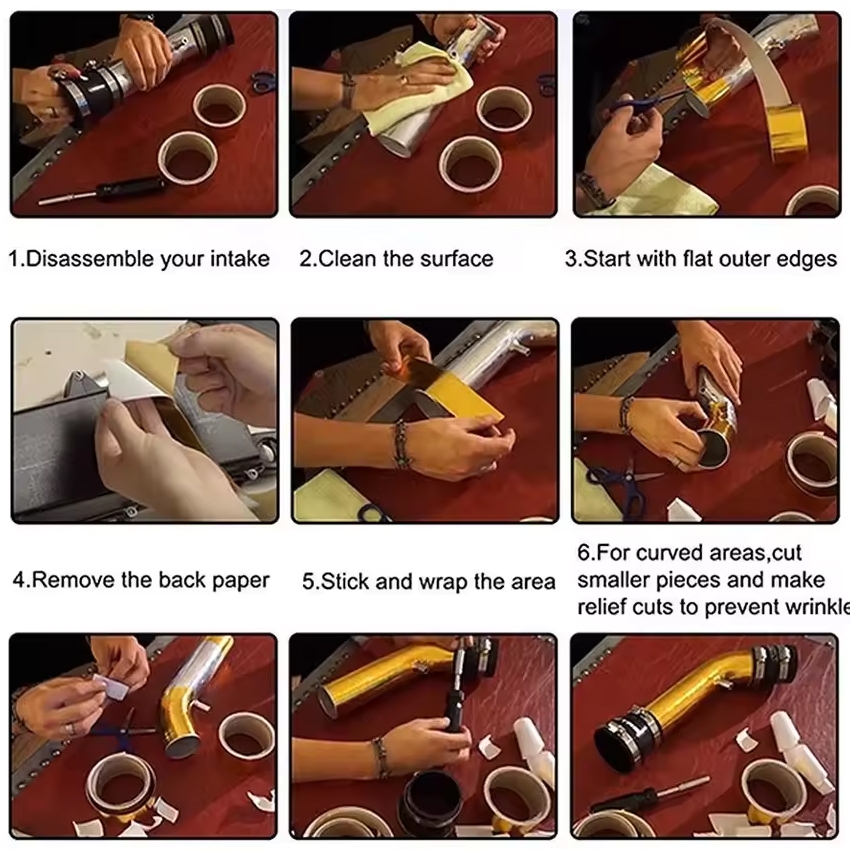 1.Disassemble your intake

2.Clean the surface

3.Start with flat outer edges

4.Remove the back paper

5.Stick and wrap the area

6.For curved areas,cut smaller pieces and make relief cuts to prevent wrinkle