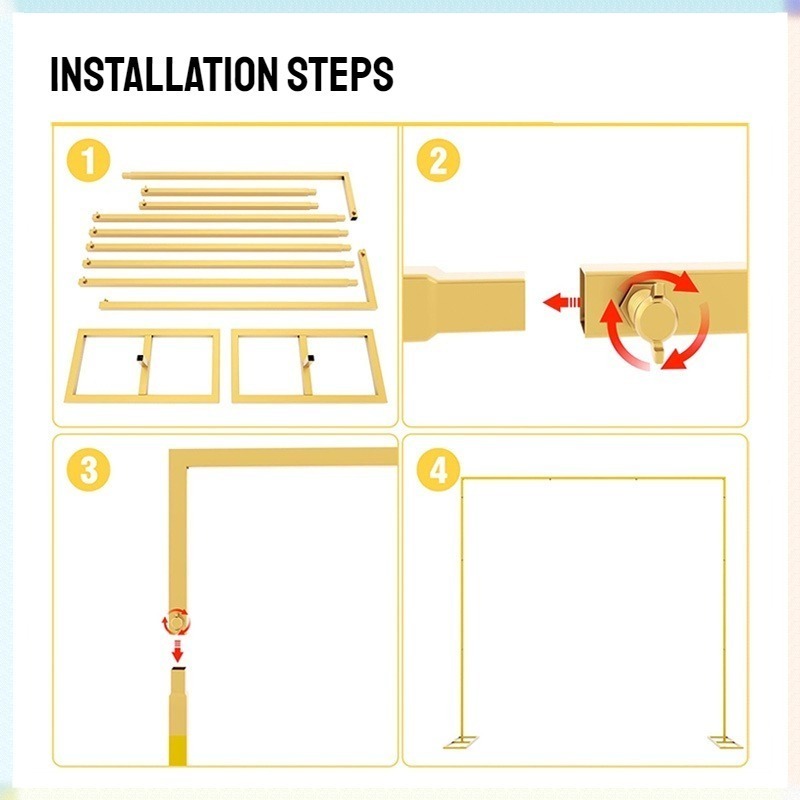 INSTALLATION STEPS

1

2

3

4