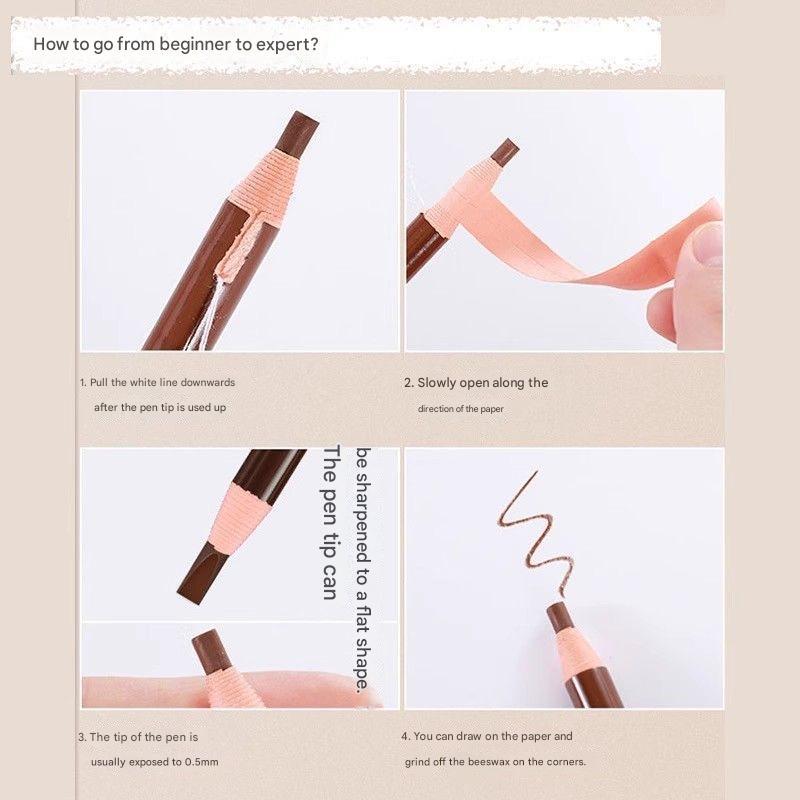 How to go from beginner to expert?

1. Pull the white line downwards after the pen tip is used up

2. Slowly open along the direction of the paper

The pen tip can be sharpened to a flat shape.

3. The tip of the pen is usually exposed to 0.5mm

4. You can draw on the paper and grind off the beeswax on the corners.