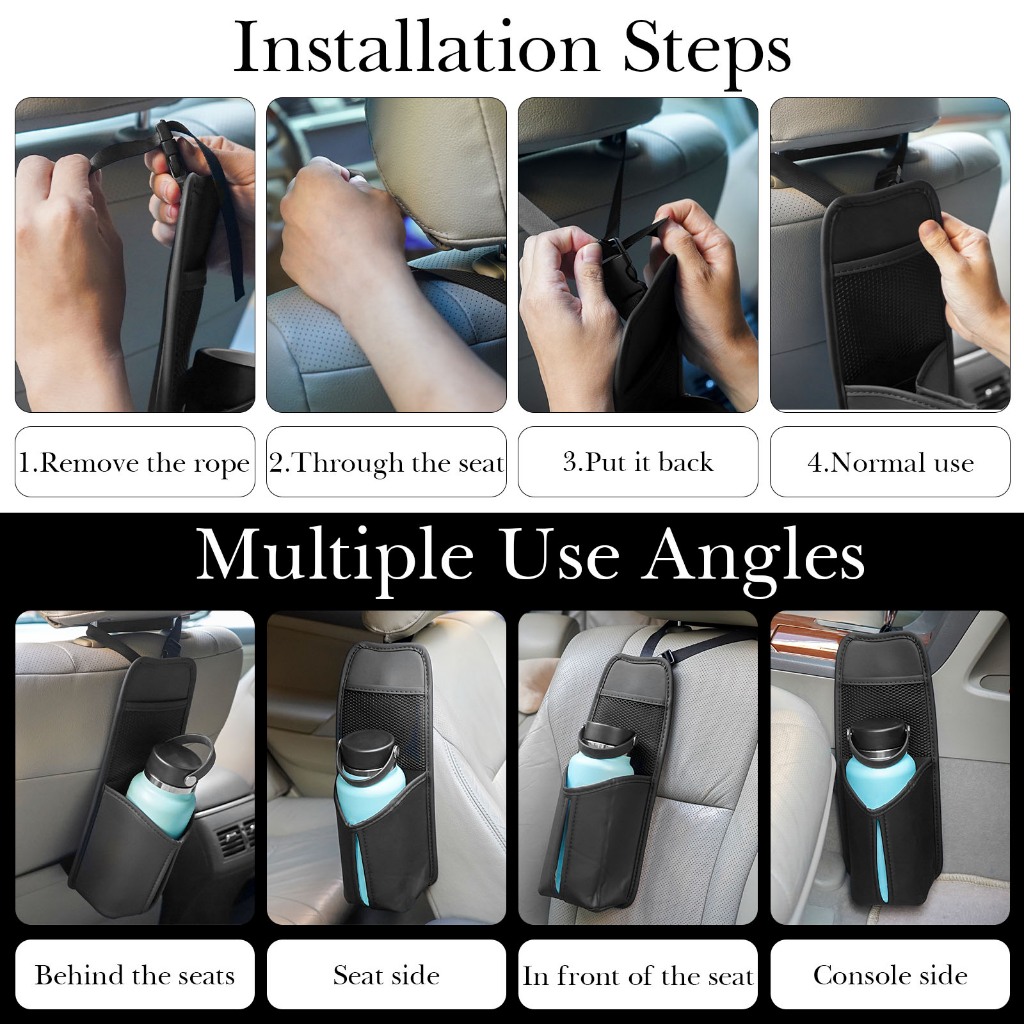 Installation Steps

1.Remove the rope

2.Through the seat

3.Put it back

4.Normal use

Multiple Use Angles

Behind the seats

Seat side

In front of the seat

Console side