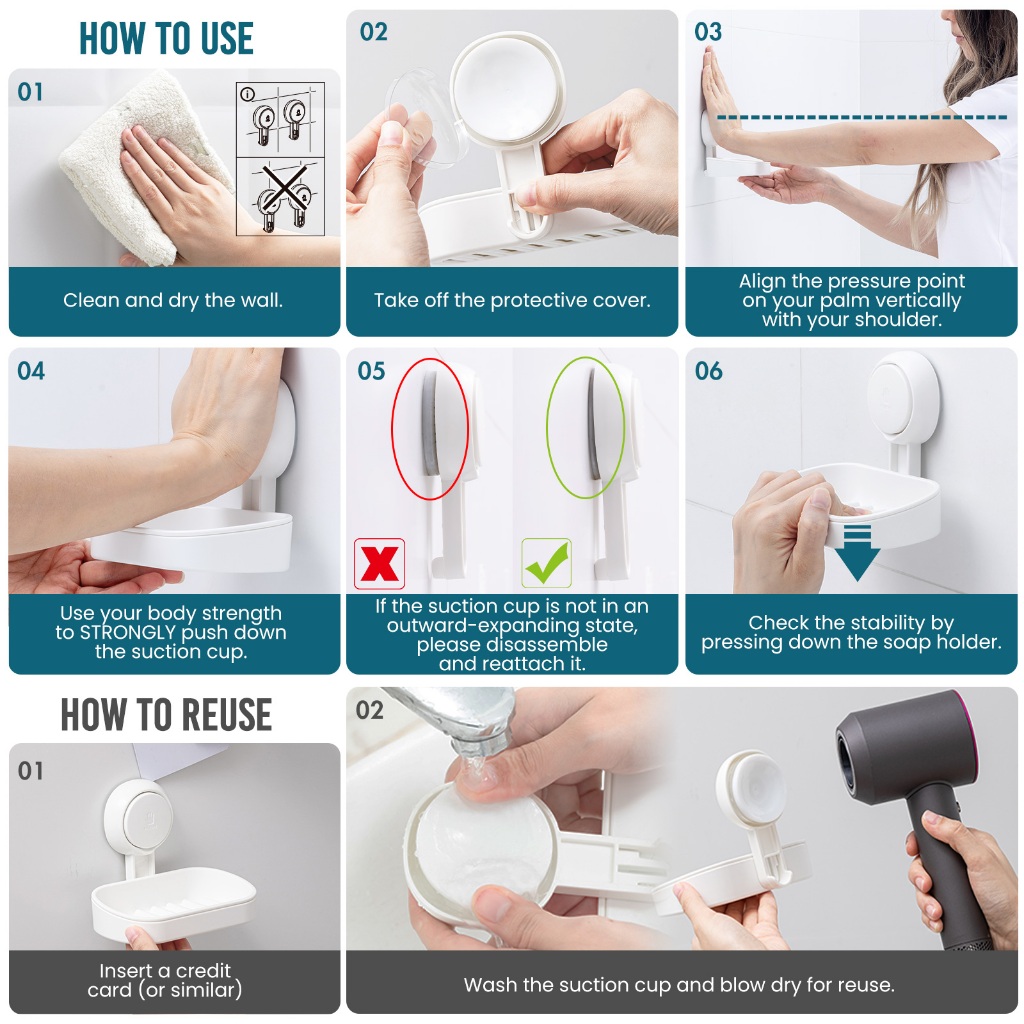 HOW TO USE

01

Clean and dry the wall.

02

Take off the protective cover.

03

Align the pressure point on your palm vertically with your shoulder.

04

Use your body strength to STRONGLY push down the suction cup.

05

If the suction cup is not in an outward-expanding state, please disassemble and reattach it.

06

Check the stability by pressing down the soap holder.

HOW TO REUSE

01

Insert a credit card (or similar)

02

Wash the suction cup and blow dry for reuse.