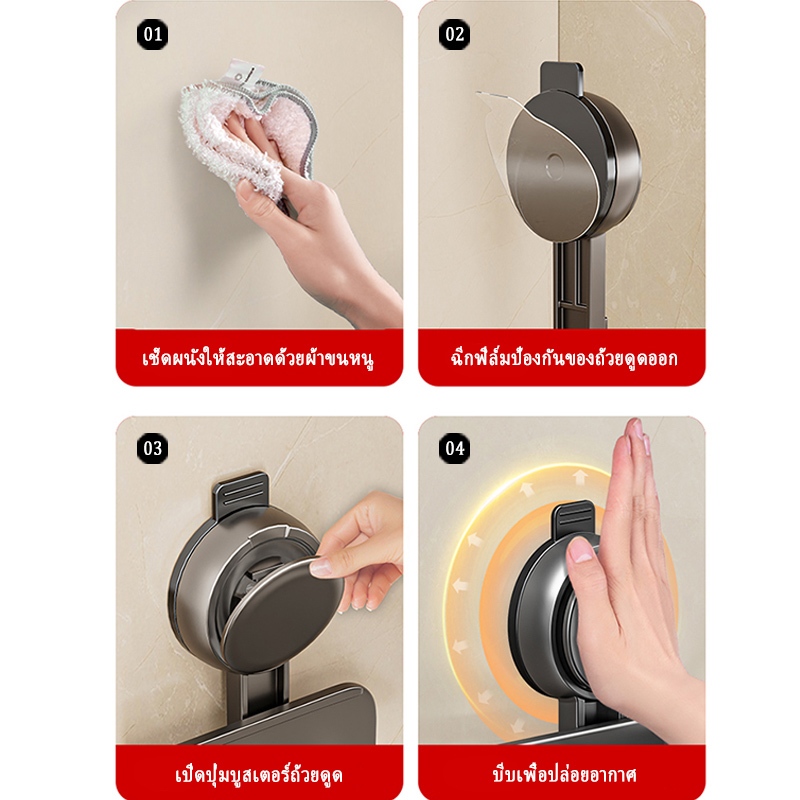 01

เช็ดผนังให้สะอาดด้วยผ้าขนหนู

02

ฉีกฟิล์มป้องกันของถ้วยดูดออก

03

เปิดปุ่มบูสเตอร์ถ้วยดูด

04

บีบเพื่อปล่อยอากาศ