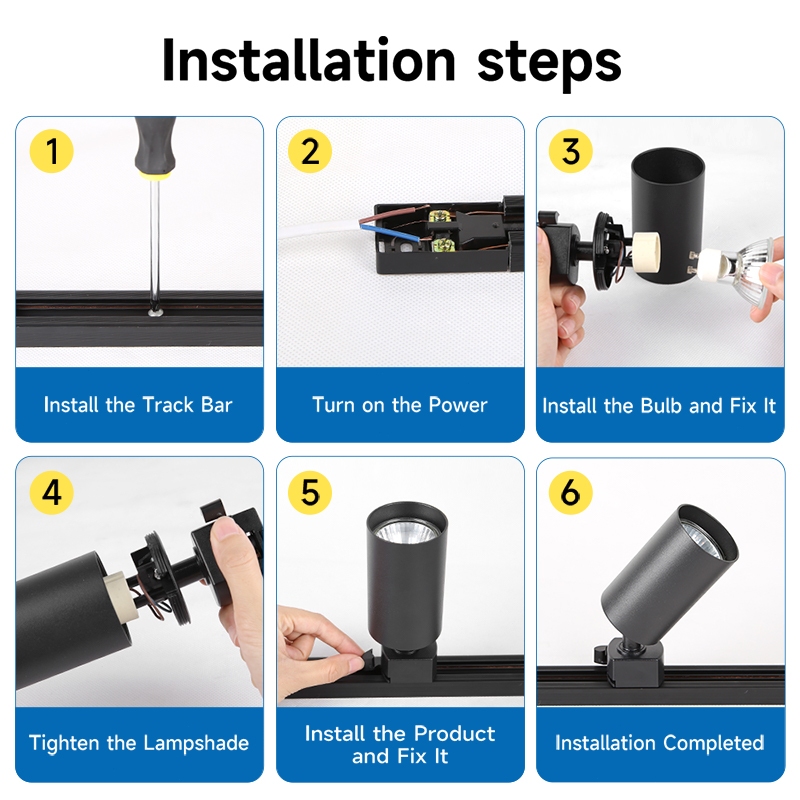 Installation steps

1

Install the Track Bar

2

Turn on the Power

3

Install the Bulb and Fix It

4

Tighten the Lampshade

5

Install the Product and Fix It

6

Installation Completed