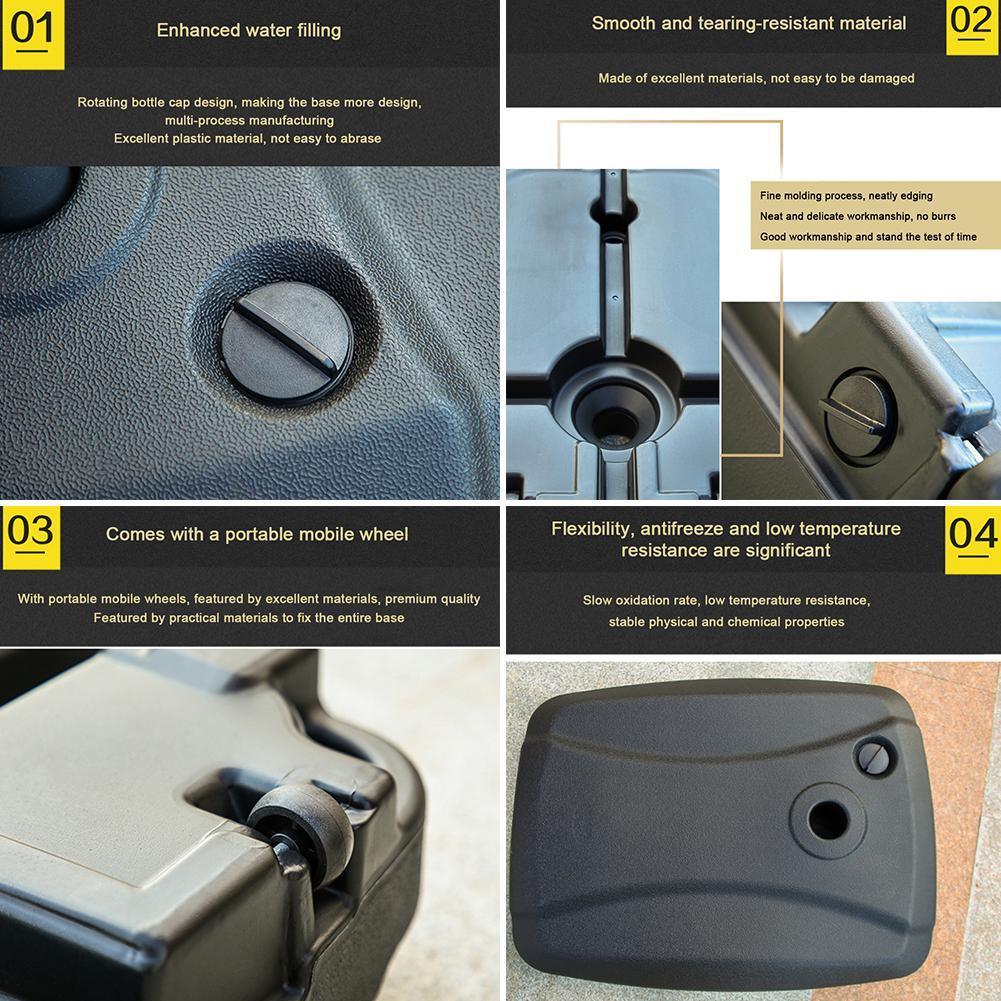 01

Enhanced water filling

Rotating bottle cap design, making the base more design, multi-process manufacturing
Excellent plastic material, not easy to abrase

Smooth and tearing-resistant material

02

Made of excellent materials, not easy to be damaged

Fine molding process, neatly edging
Neat and delicate workmanship, no burrs
Good workmanship and stand the test of time

03

Comes with a portable mobile wheel

With portable mobile wheels, featured by excellent materials, premium quality
Featured by practical materials to fix the entire base

Flexibility, antifreeze and low temperature resistance are significant

04

Slow oxidation rate, low temperature resistance, stable physical and chemical properties