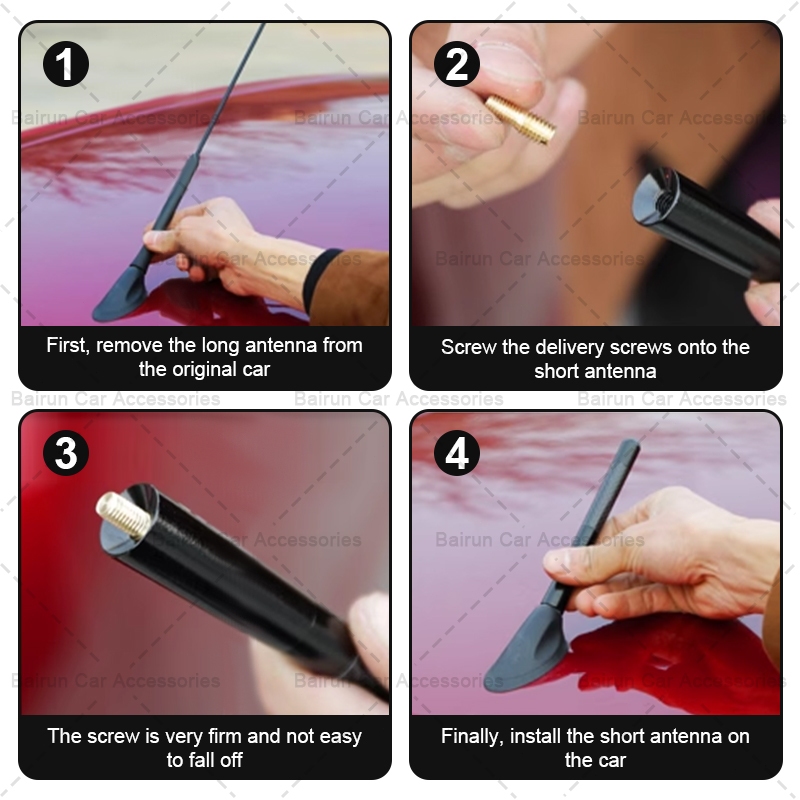 1

First, remove the long antenna from the original car

2

Screw the delivery screws onto the short antenna

3

The screw is very firm and not easy to fall off

4

Finally, install the short antenna on the car

Bairun Car Accessories