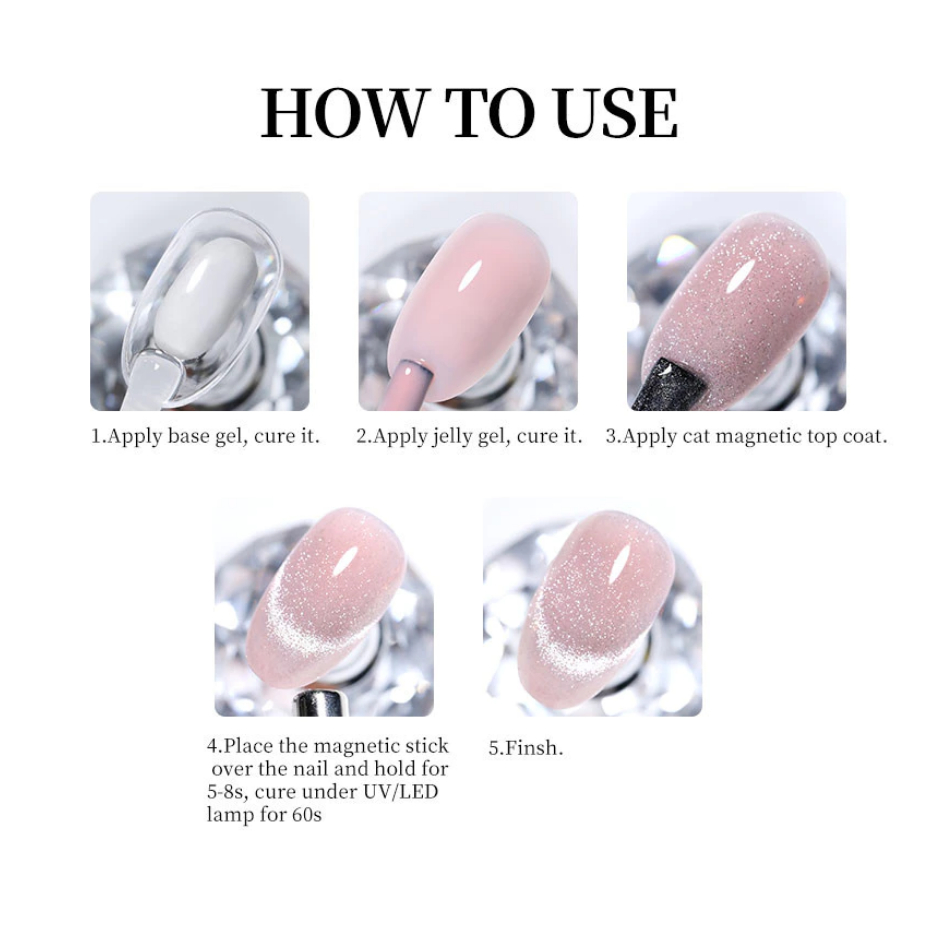 HOW TO USE

1.Apply base gel, cure it.

2.Apply jelly gel, cure it.

3.Apply cat magnetic top coat.

4.Place the magnetic stick over the nail and hold for 5-8s, cure under UV/LED lamp for 60s

5.Finsh.