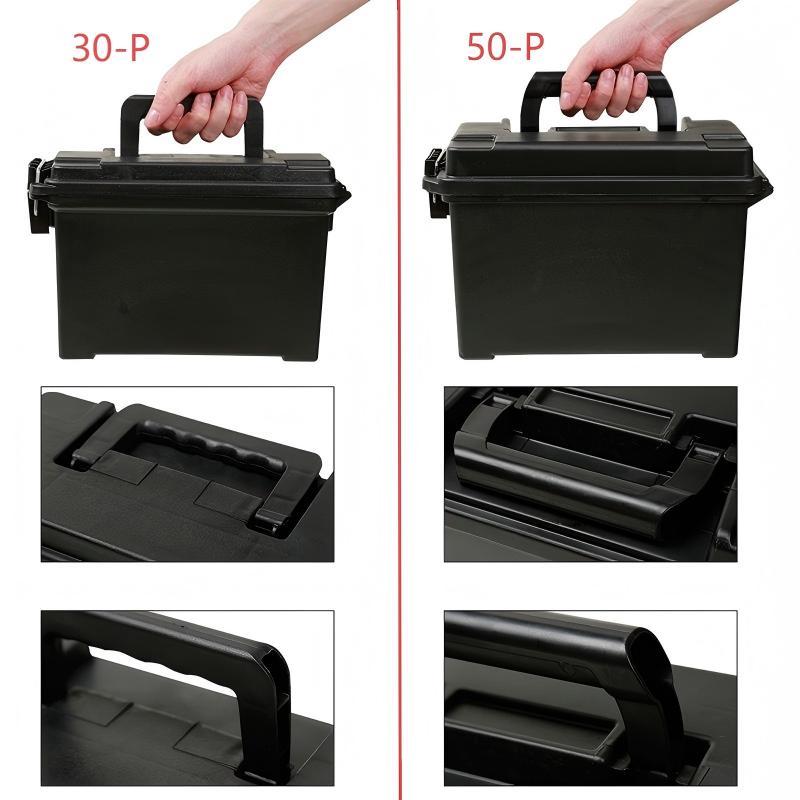 30-P

50-P