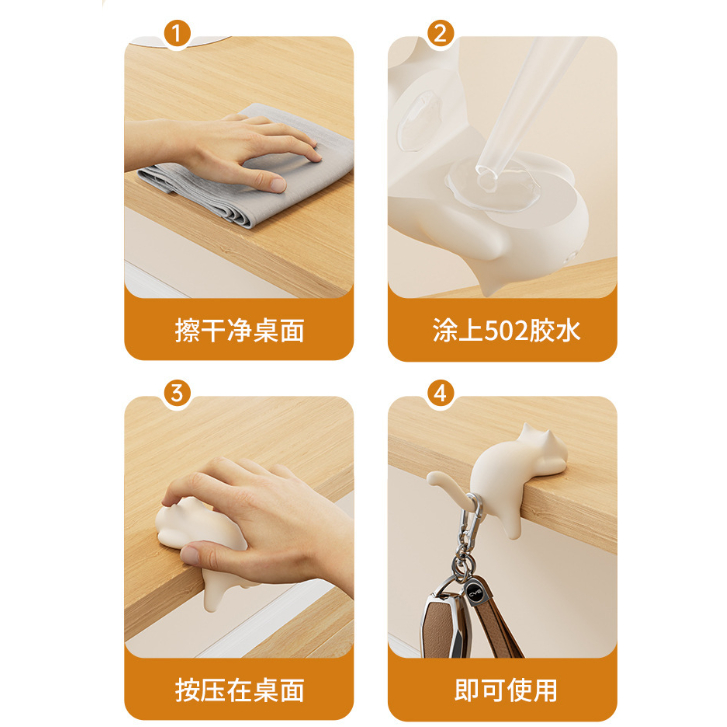 1
擦干净桌面

2
涂上502胶水

3
按压在桌面

4
即可使用