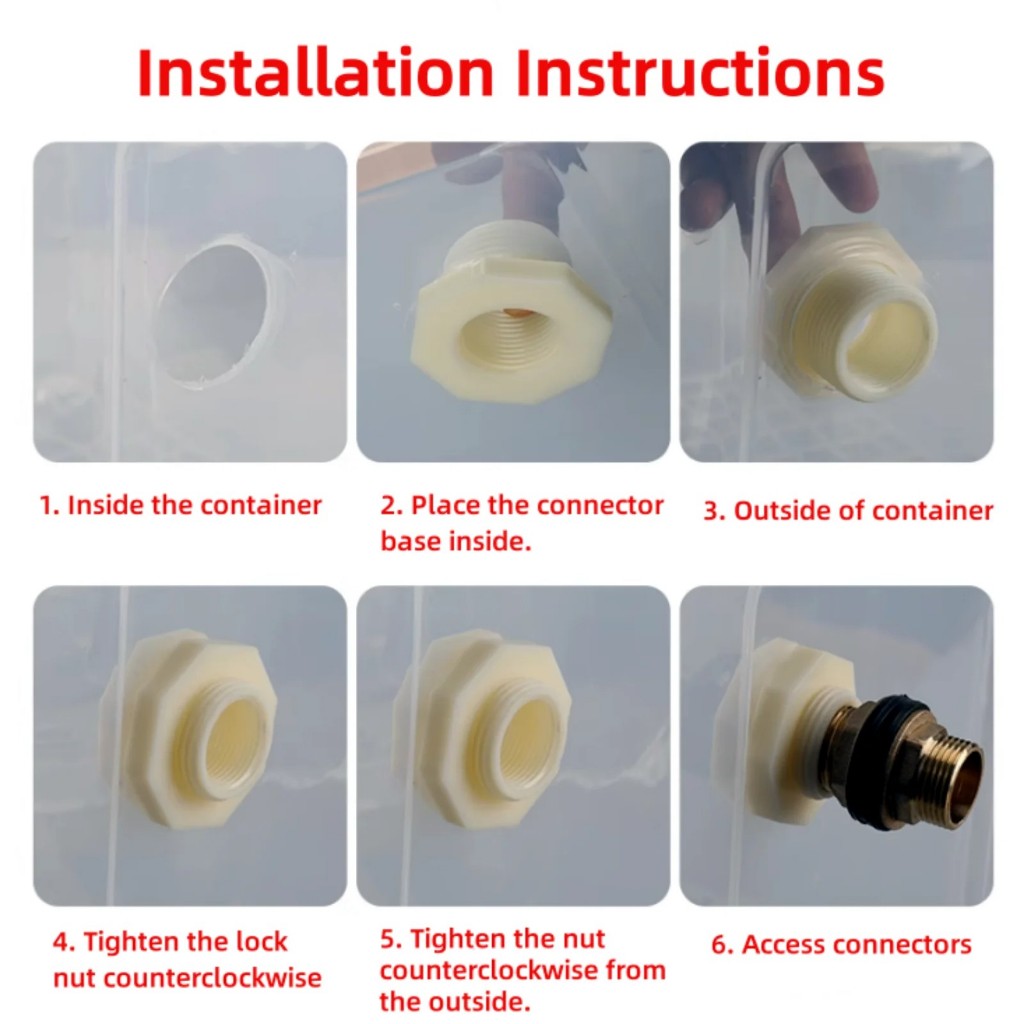 Installation Instructions

1. Inside the container

2. Place the connector base inside.

3. Outside of container

4. Tighten the lock nut counterclockwise

5. Tighten the nut counterclockwise from the outside.

6. Access connectors