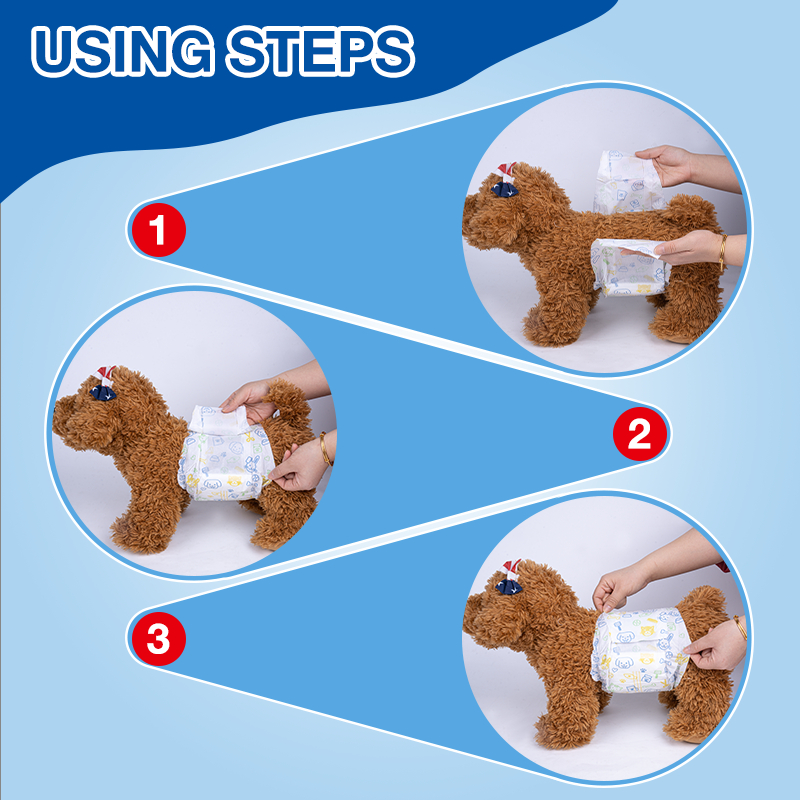 USING STEPS

1

2

3