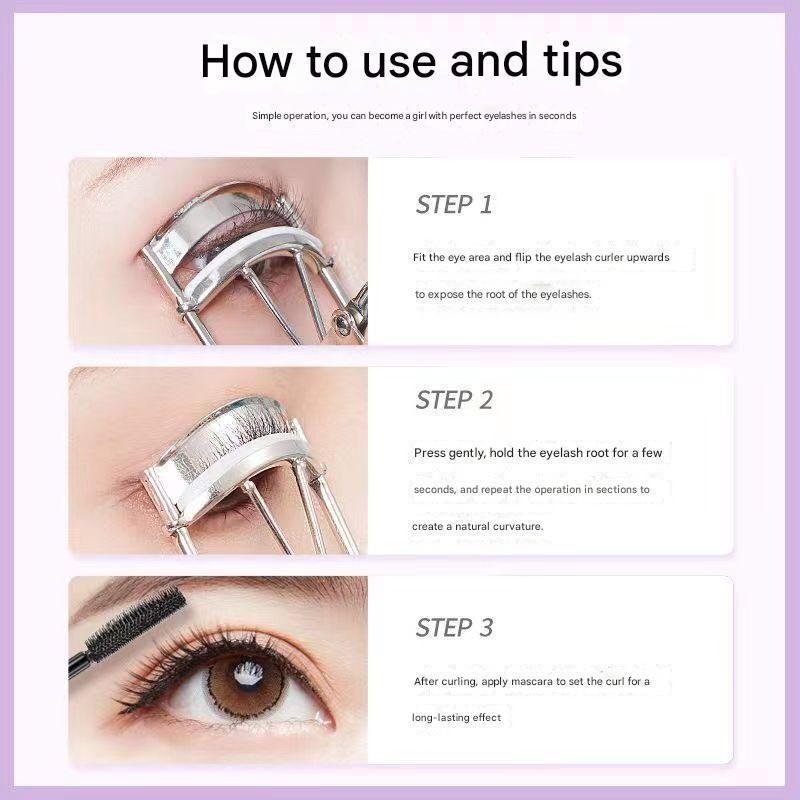 How to use and tips

Simple operation, you can become a girl with perfect eyelashes in seconds

STEP 1

Fit the eye area and flip the eyelash curler upwards to expose the root of the eyelashes.

STEP 2

Press gently, hold the eyelash root for a few seconds, and repeat the operation in sections to create a natural curvature.

STEP 3

After curling, apply mascara to set the curl for a long-lasting effect