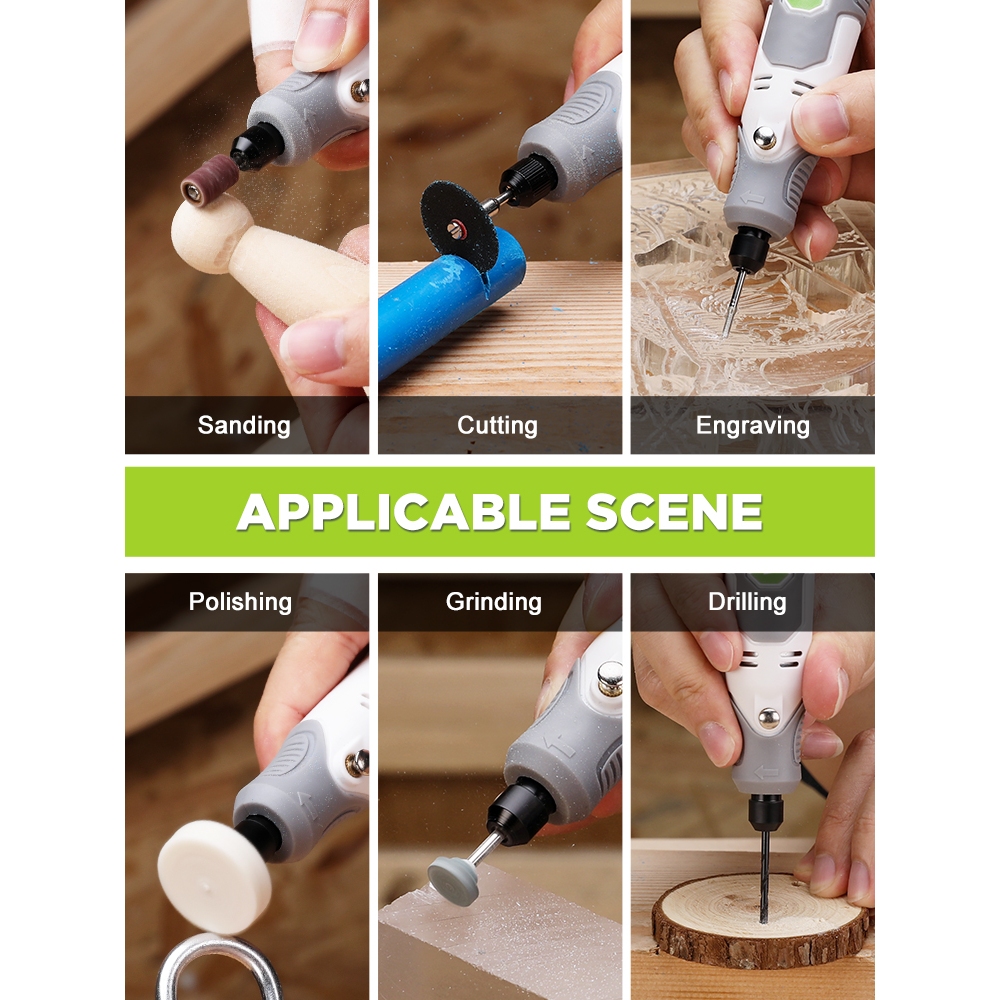 Sanding

Cutting

Engraving

APPLICABLE SCENE

Polishing

Grinding

Drilling