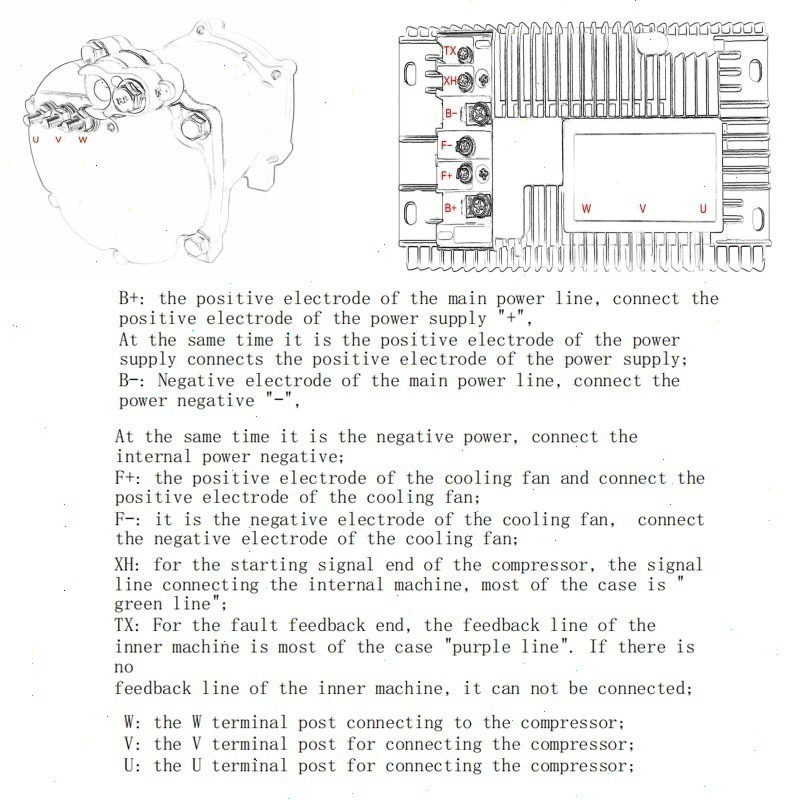 U V W

TX
XH
B-
F-
F+
B+
W V U

B+: the positive electrode of the main power line, connect the positive electrode of the power supply "+",
At the same time it is the positive electrode of the power supply connects the positive electrode of the power supply;
B-: Negative electrode of the main power line, connect the power negative "-",

At the same time it is the negative power, connect the internal power negative;
F+: the positive electrode of the cooling fan and connect the positive electrode of the cooling fan;
F-: it is the negative electrode of the cooling fan, connect the negative electrode of the cooling fan;
XH: for the starting signal end of the compressor, the signal line connecting the internal machine, most of the case is " green line";
TX: For the fault feedback end, the feedback line of the inner machine is most of the case "purple line". If there is no
feedback line of the inner machine, it can not be connected;

W: the W terminal post connecting to the compressor;
V: the V terminal post for connecting the compressor;
U: the U terminal post for connecting the compressor;