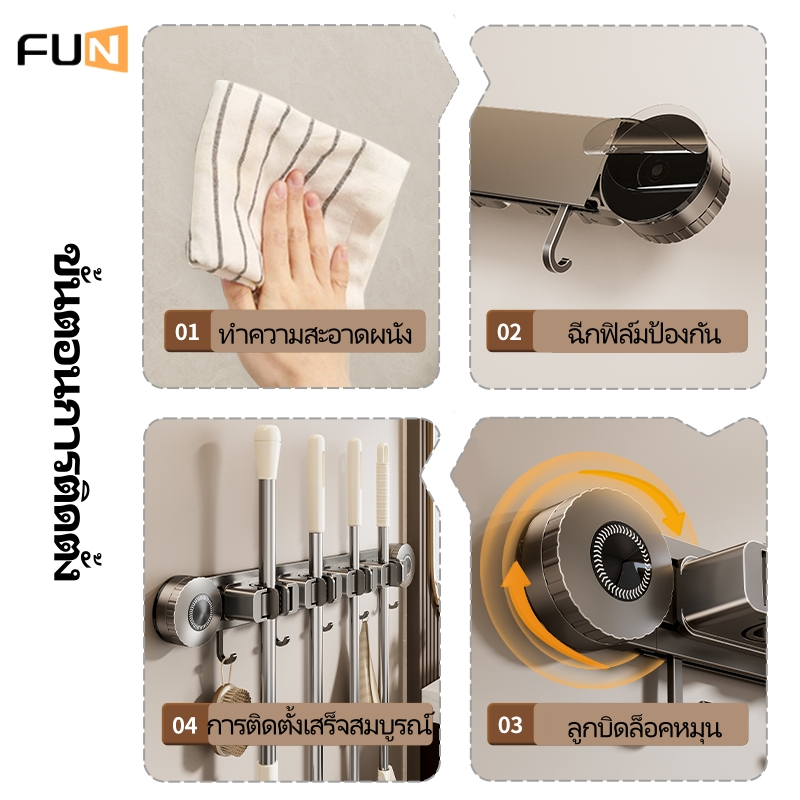 FUN

ขั้นตอนการติดตั้ง

01 ทำความสะอาดผนัง

02 ฉีกฟิล์มป้องกัน

04 การติดตั้งเสร็จสมบูรณ์

03 ลูกบิดล็อคหมุน