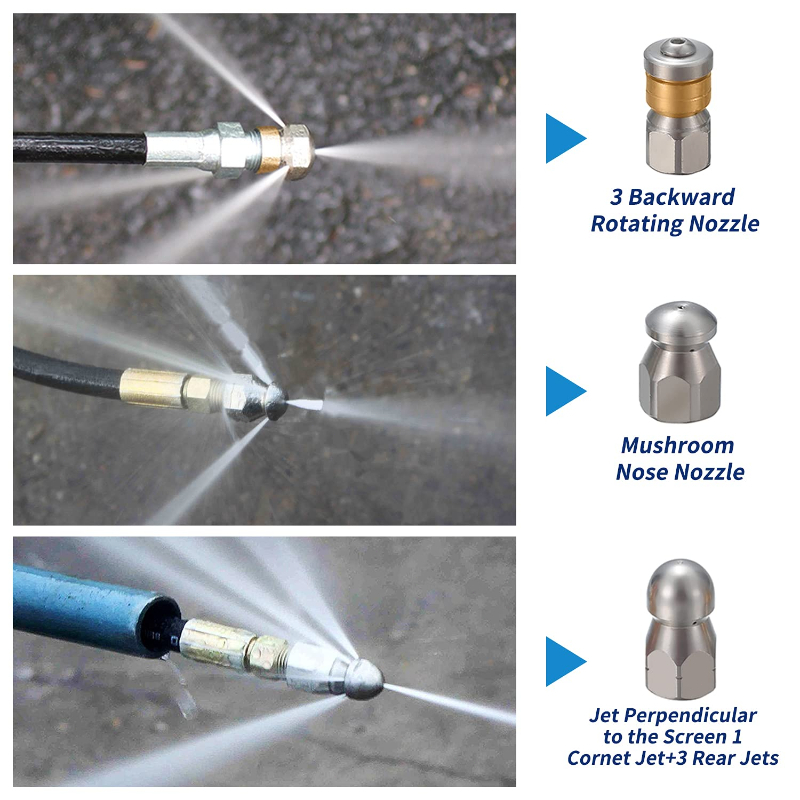 3 Backward Rotating Nozzle

Mushroom Nose Nozzle

Jet Perpendicular to the Screen 1 Cornet Jet+3 Rear Jets