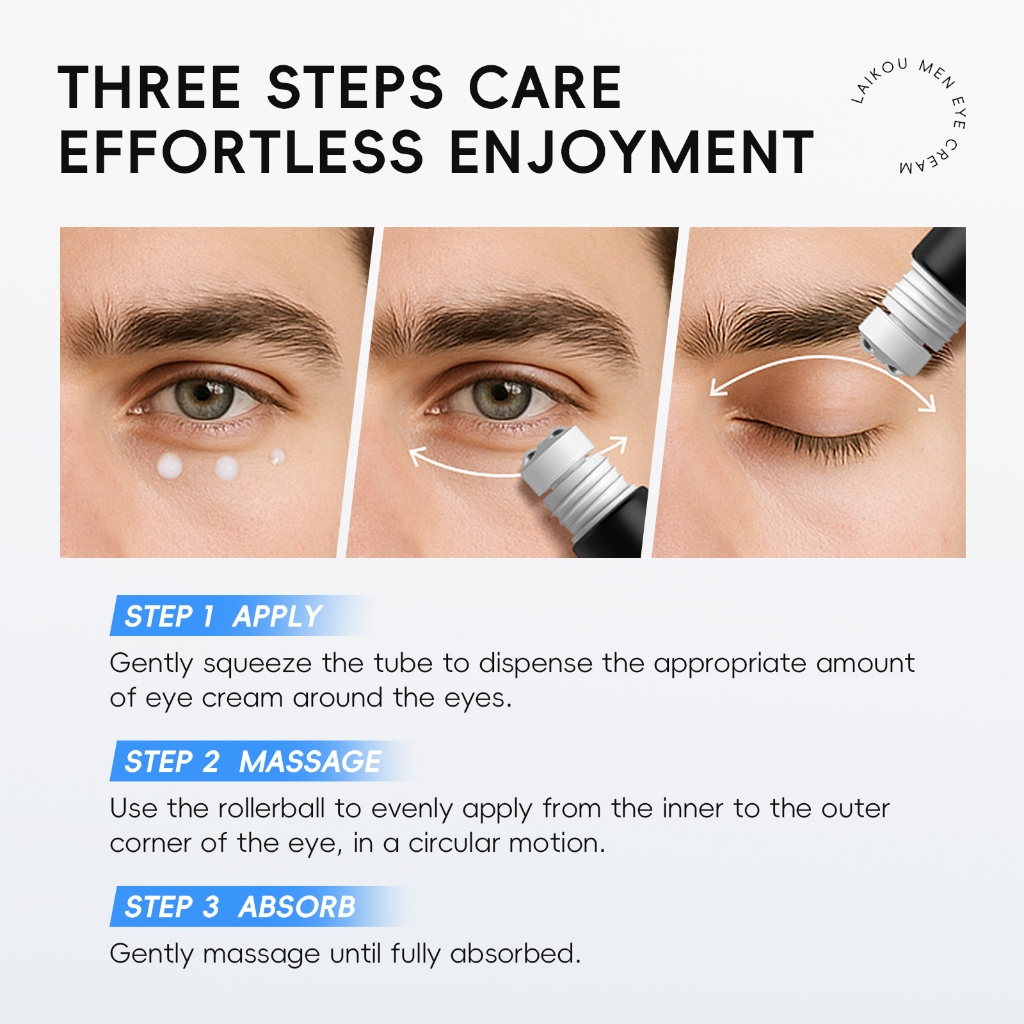 THREE STEPS CARE
EFFORTLESS ENJOYMENT

LAIKOU MEN EYE CREAM

STEP 1 APPLY

Gently squeeze the tube to dispense the appropriate amount of eye cream around the eyes.

STEP 2 MASSAGE

Use the rollerball to evenly apply from the inner to the outer corner of the eye, in a circular motion.

STEP 3 ABSORB

Gently massage until fully absorbed.