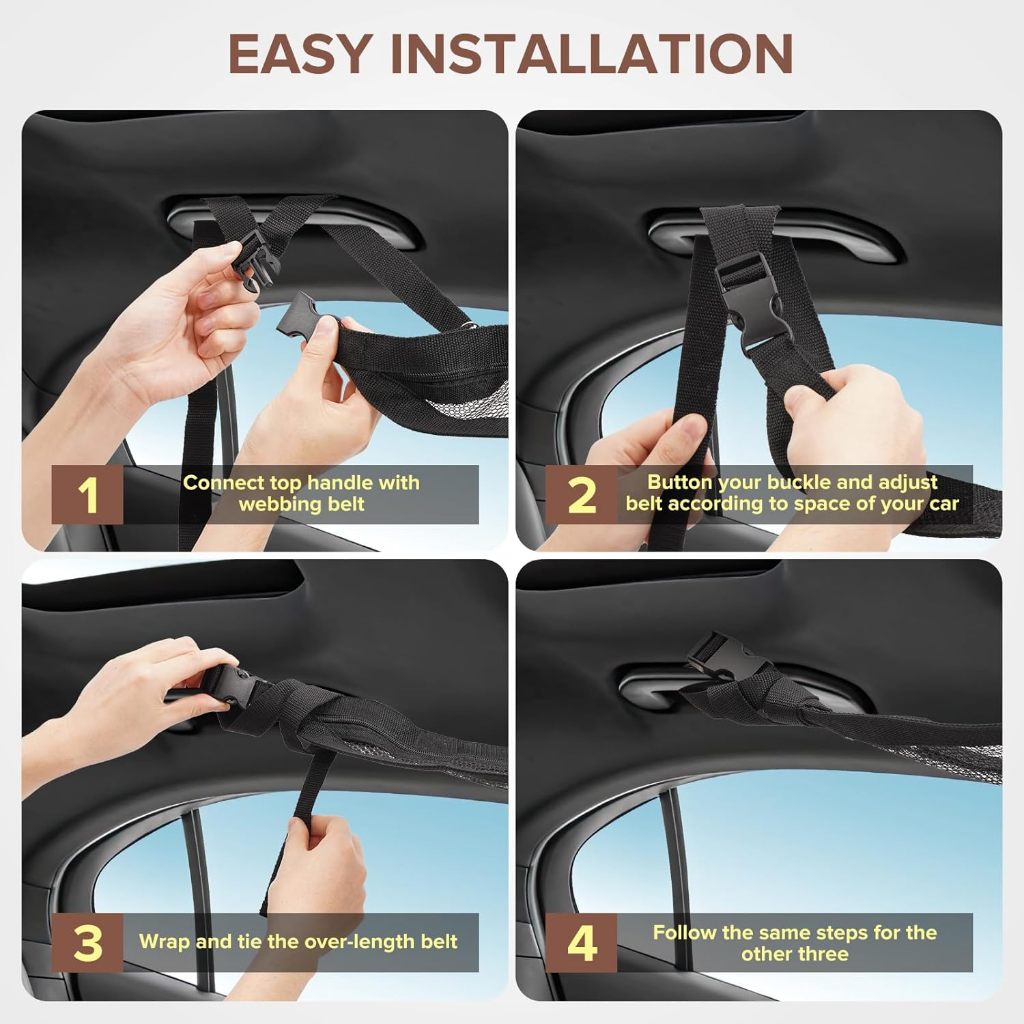 EASY INSTALLATION

1 Connect top handle with webbing belt

2 Button your buckle and adjust belt according to space of your car

3 Wrap and tie the over-length belt

4 Follow the same steps for the other three