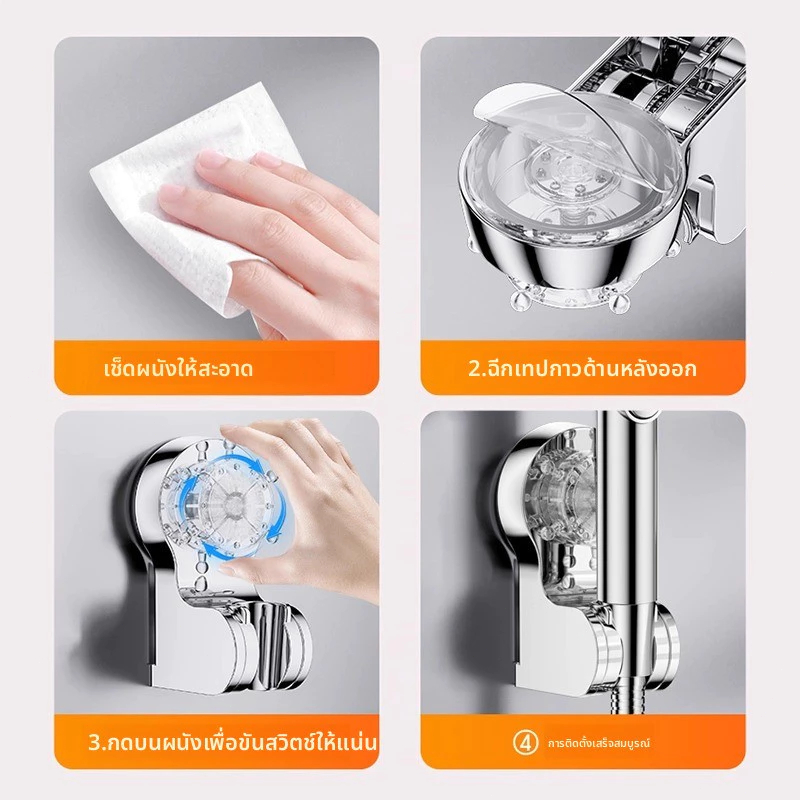 เช็ดผนังให้สะอาด

2.ฉีกเทปกาวด้านหลังออก

3.กดบนผนังเพื่อขันสวิตช์ให้แน่น

④ การติดตั้งเสร็จสมบูรณ์