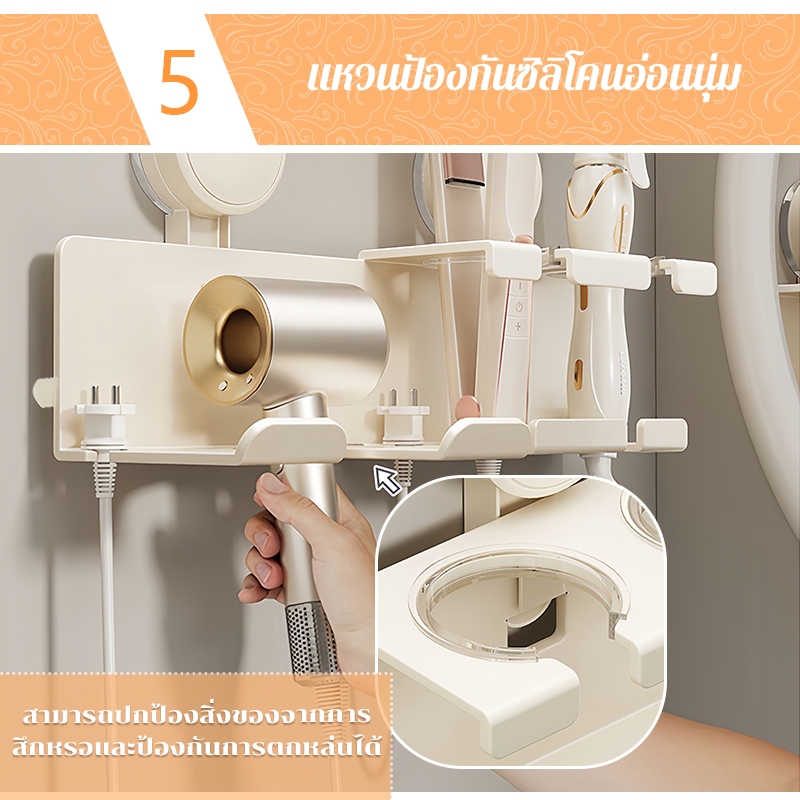 5 แหวนป้องกันซิลิโคนอ่อนนุ่ม

สามารถปกป้องสิ่งของจากการสึกหรอและป้องกันการตกหล่นได้