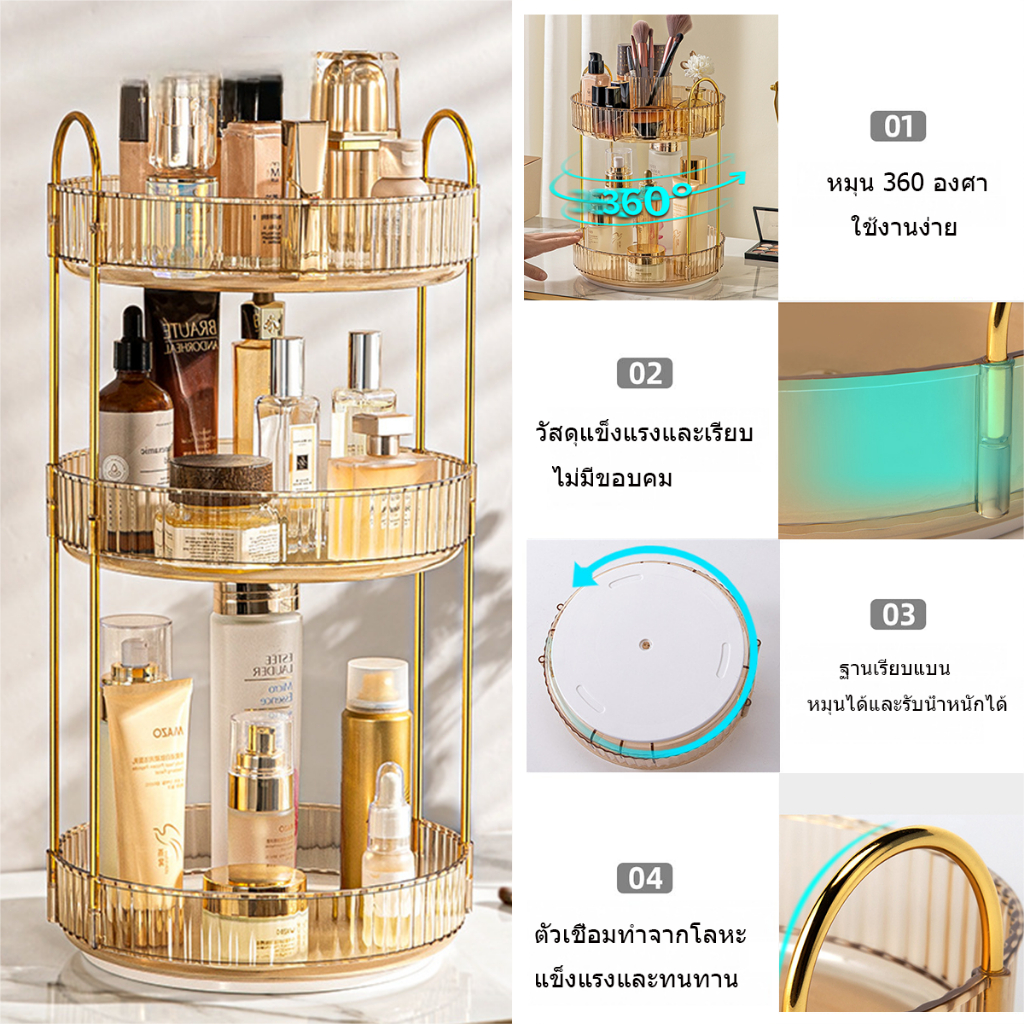 BRAUTE

ESTEE LAUDER
Micro Essence

MAZO

360°

01

หมุน 360 องศา
ใช้งานง่าย

02

วัสดุแข็งแรงและเรียบ
ไม่มีขอบคม

03

ฐานเรียบแบน
หมุนได้และรับน้ำหนักได้

04

ตัวเชื่อมทำจากโลหะ
แข็งแรงและทนทาน