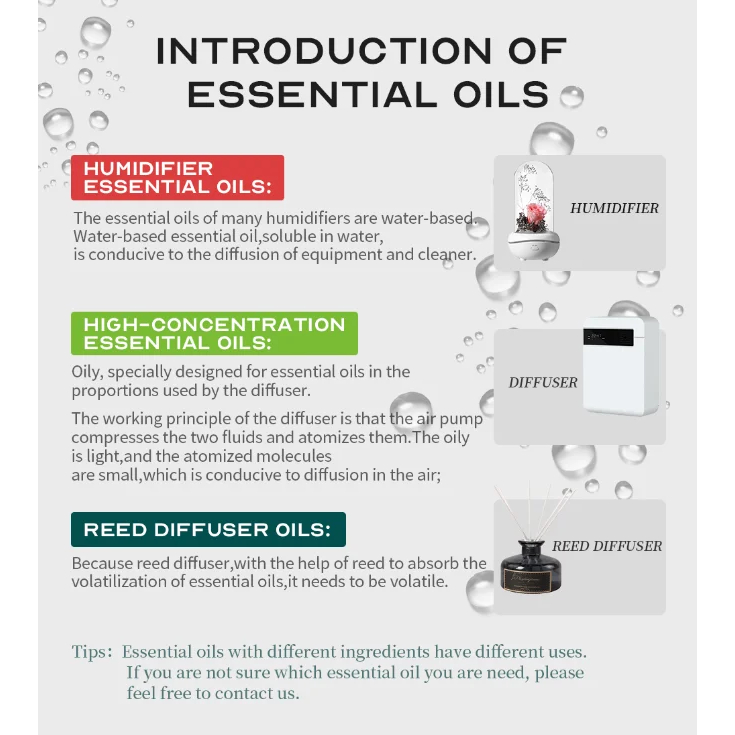 INTRODUCTION OF ESSENTIAL OILS

HUMIDIFIER ESSENTIAL OILS:

The essential oils of many humidifiers are water-based. Water-based essential oil,soluble in water, is conducive to the diffusion of equipment and cleaner.

HUMIDIFIER

HIGH-CONCENTRATION ESSENTIAL OILS:

Oily, specially designed for essential oils in the proportions used by the diffuser.

The working principle of the diffuser is that the air pump compresses the two fluids and atomizes them.The oily is light,and the atomized molecules are small,which is conducive to diffusion in the air;

DIFFUSER

REED DIFFUSER OILS:

Because reed diffuser,with the help of reed to absorb the volatilization of essential oils,it needs to be volatile.

REED DIFFUSER

Tips: Essential oils with different ingredients have different uses. If you are not sure which essential oil you are need, please feel free to contact us.