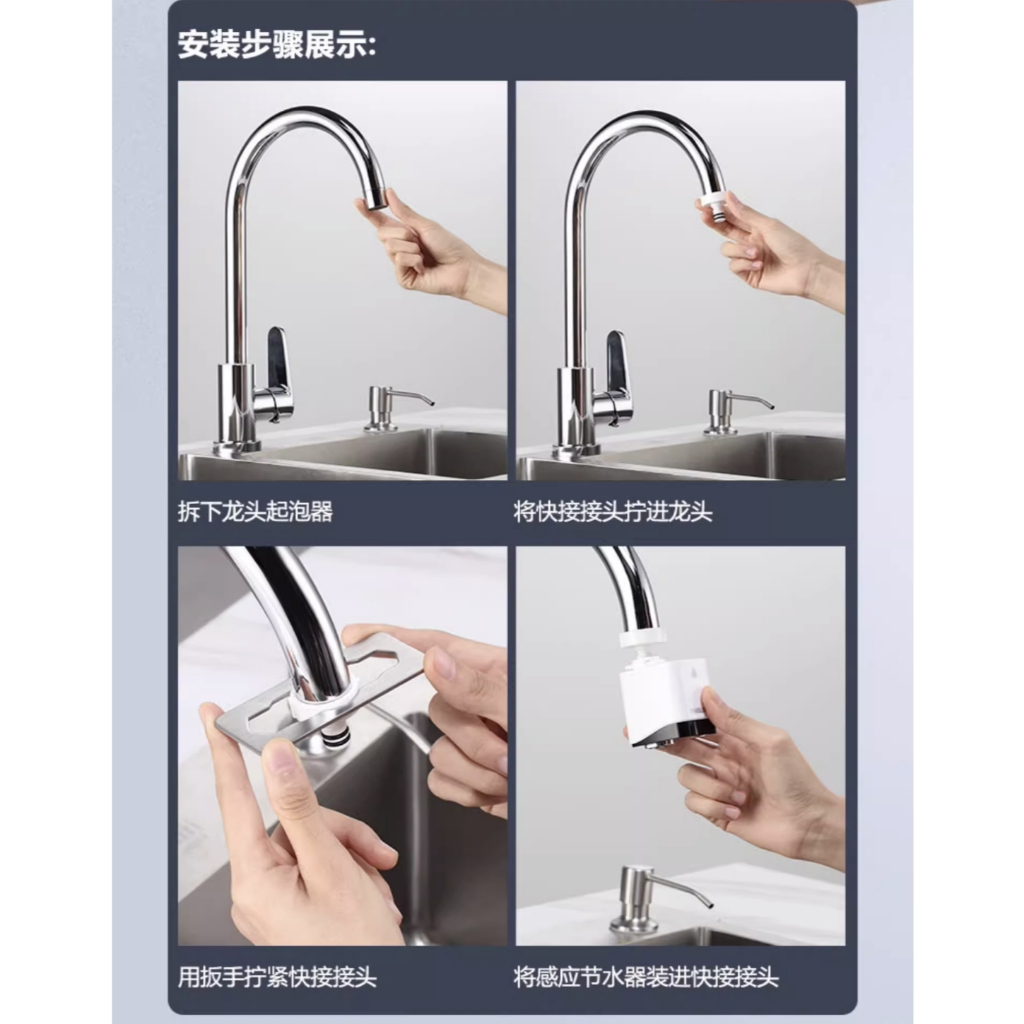 安装步骤展示:

拆下龙头起泡器

将快接接头拧进龙头

用扳手拧紧快接接头

将感应节水器装进快接接头