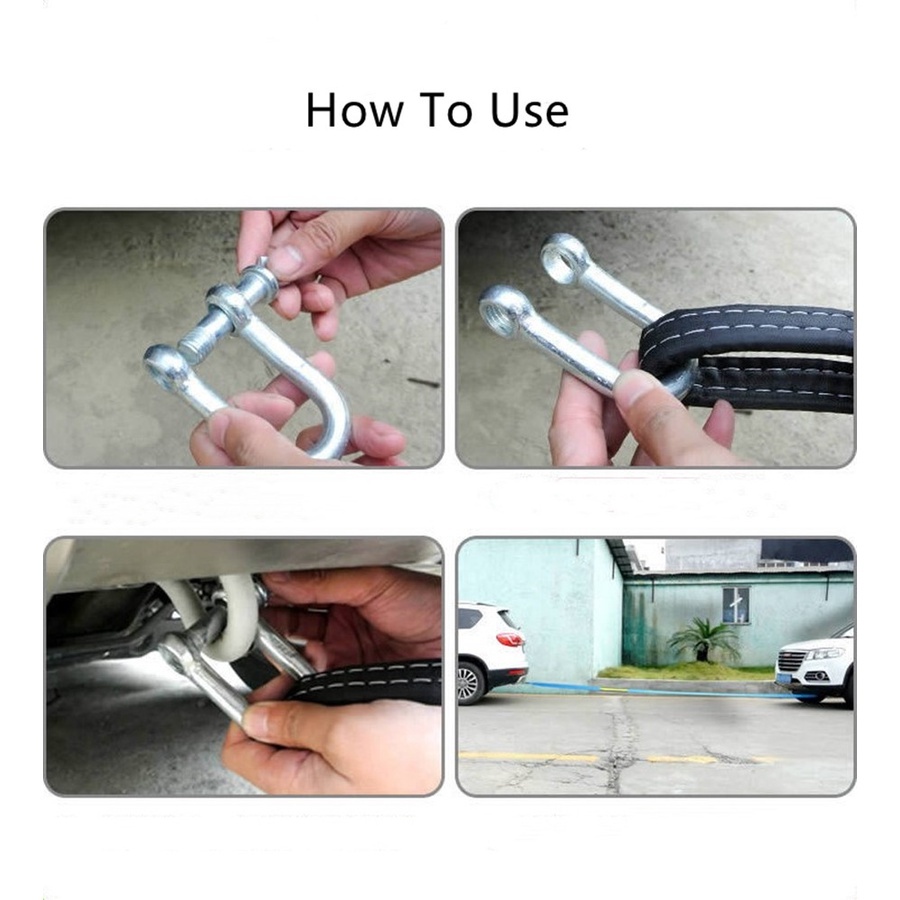 How To Use