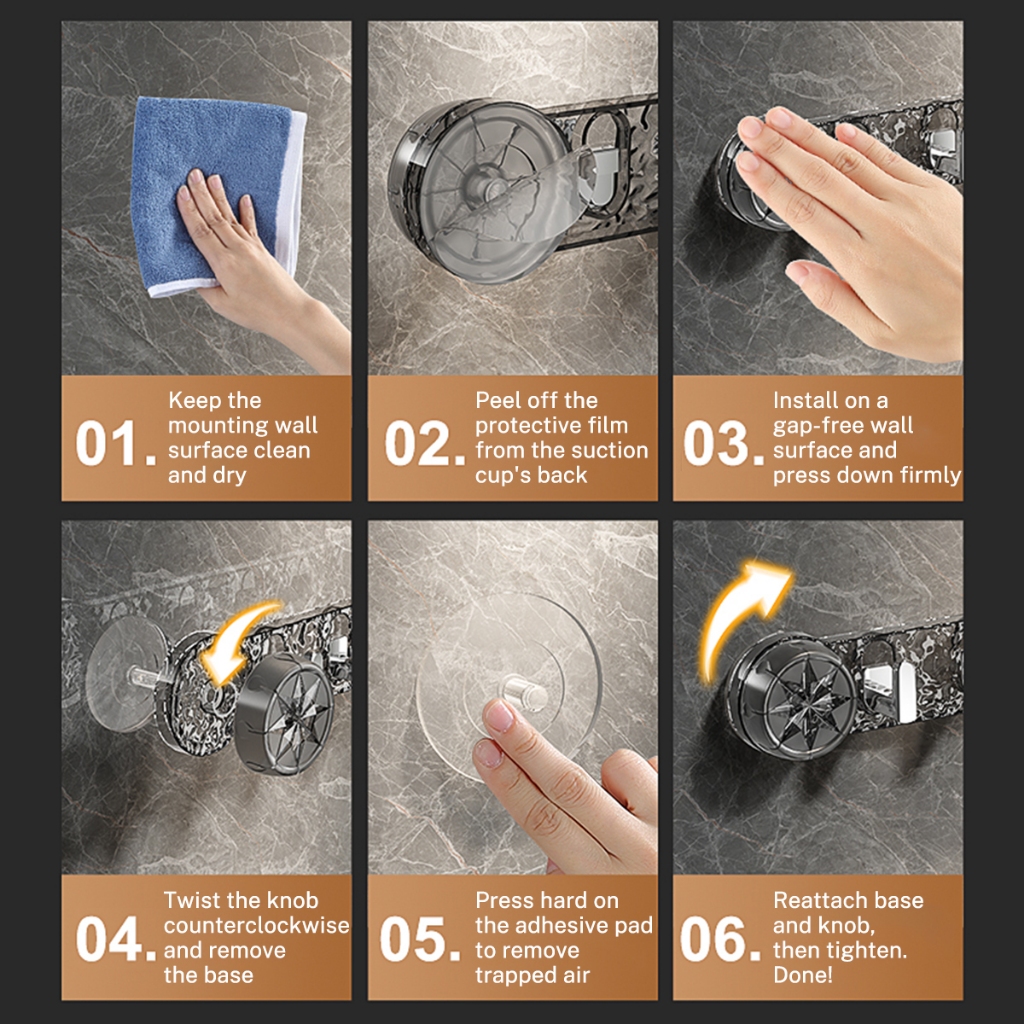 01. Keep the mounting wall surface clean and dry

02. Peel off the protective film from the suction cup's back

03. Install on a gap-free wall surface and press down firmly

04. Twist the knob counterclockwise and remove the base

05. Press hard on the adhesive pad to remove trapped air

06. Reattach base and knob, then tighten. Done!