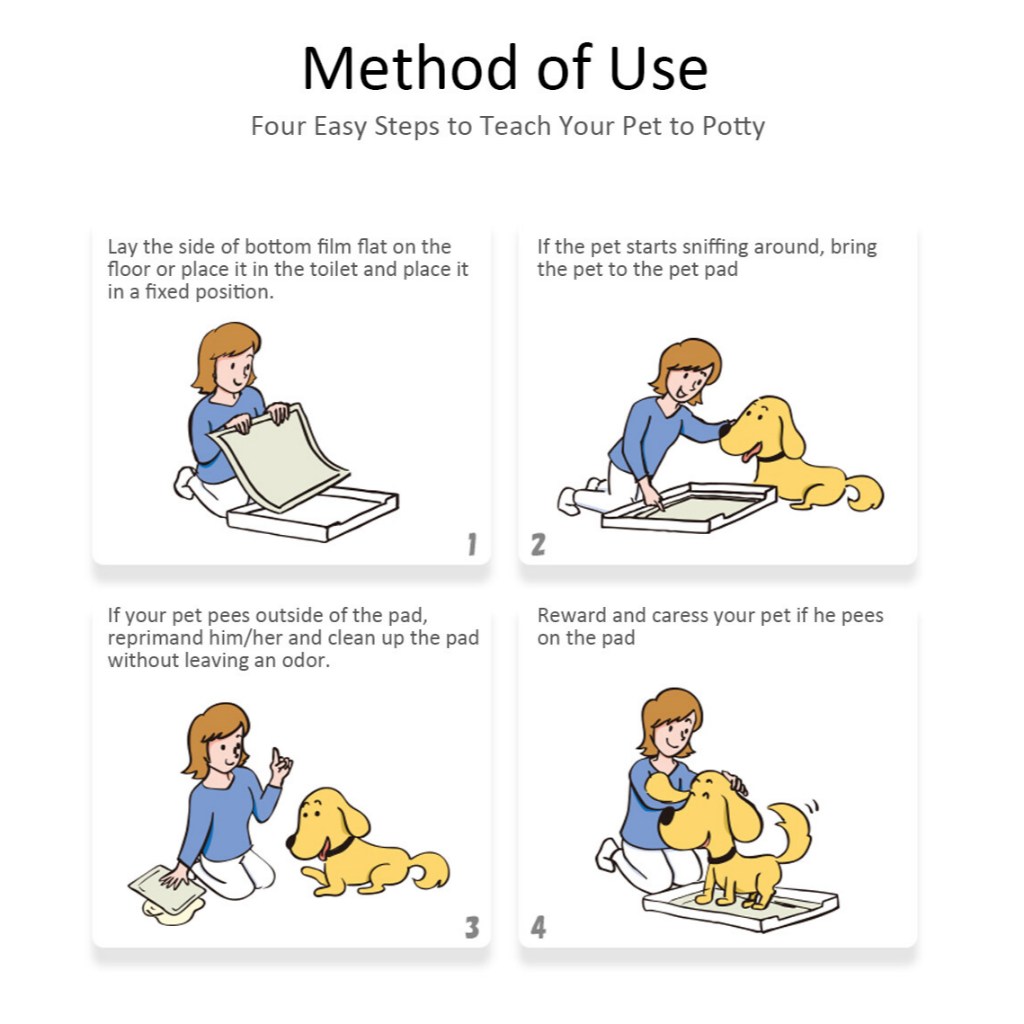 Method of Use

Four Easy Steps to Teach Your Pet to Potty

Lay the side of bottom film flat on the floor or place it in the toilet and place it in a fixed position.

1

If the pet starts sniffing around, bring the pet to the pet pad

2

If your pet pees outside of the pad, reprimand him/her and clean up the pad without leaving an odor.

3

Reward and caress your pet if he pees on the pad

4