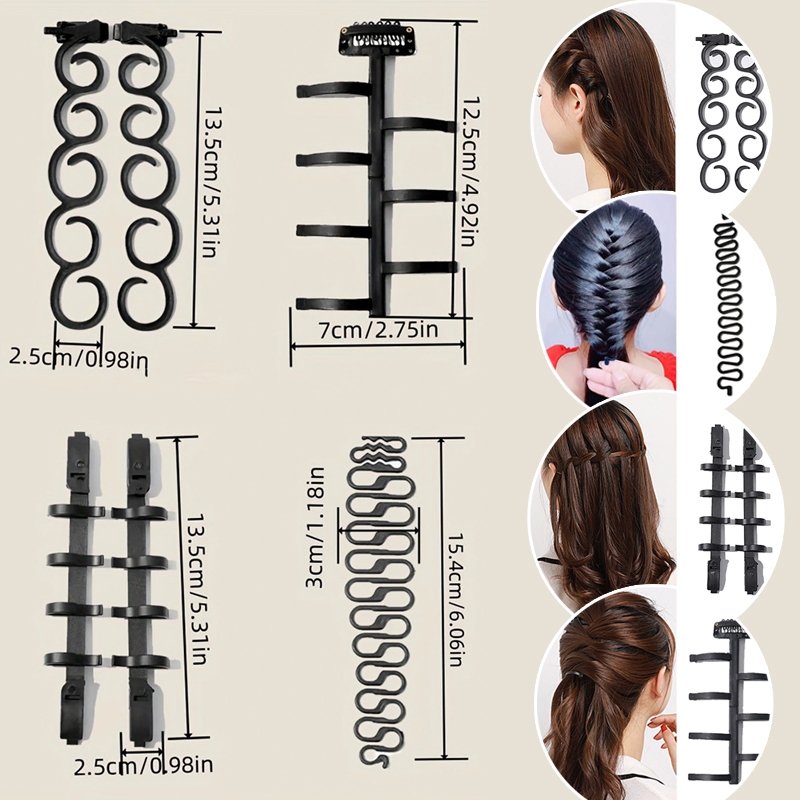 13.5cm/5.31in

2.5cm/0.98in

12.5cm/4.92in

7cm/2.75in

13.5cm/5.31in

2.5cm/0.98in

3cm/1.18in

15.4cm/6.06in