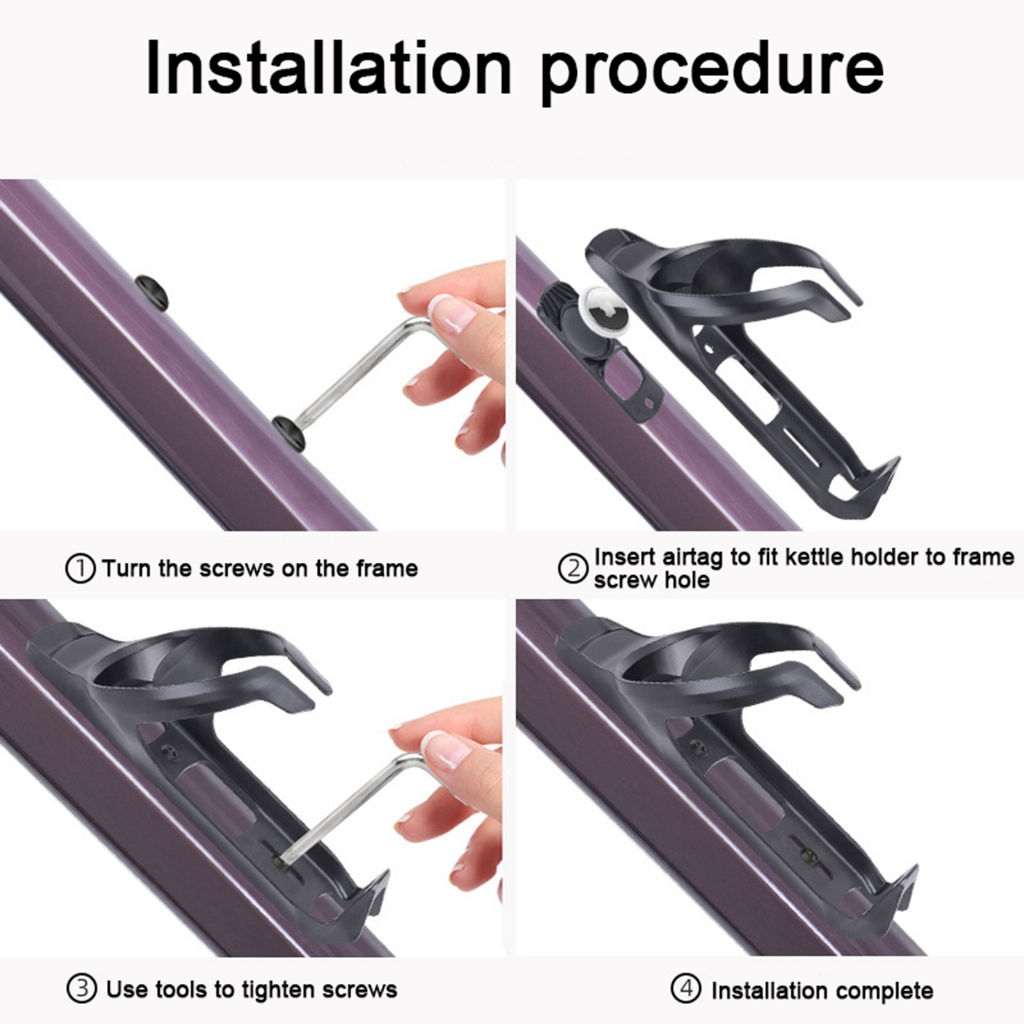 Installation procedure

① Turn the screws on the frame

② Insert airtag to fit kettle holder to frame screw hole

③ Use tools to tighten screws

④ Installation complete