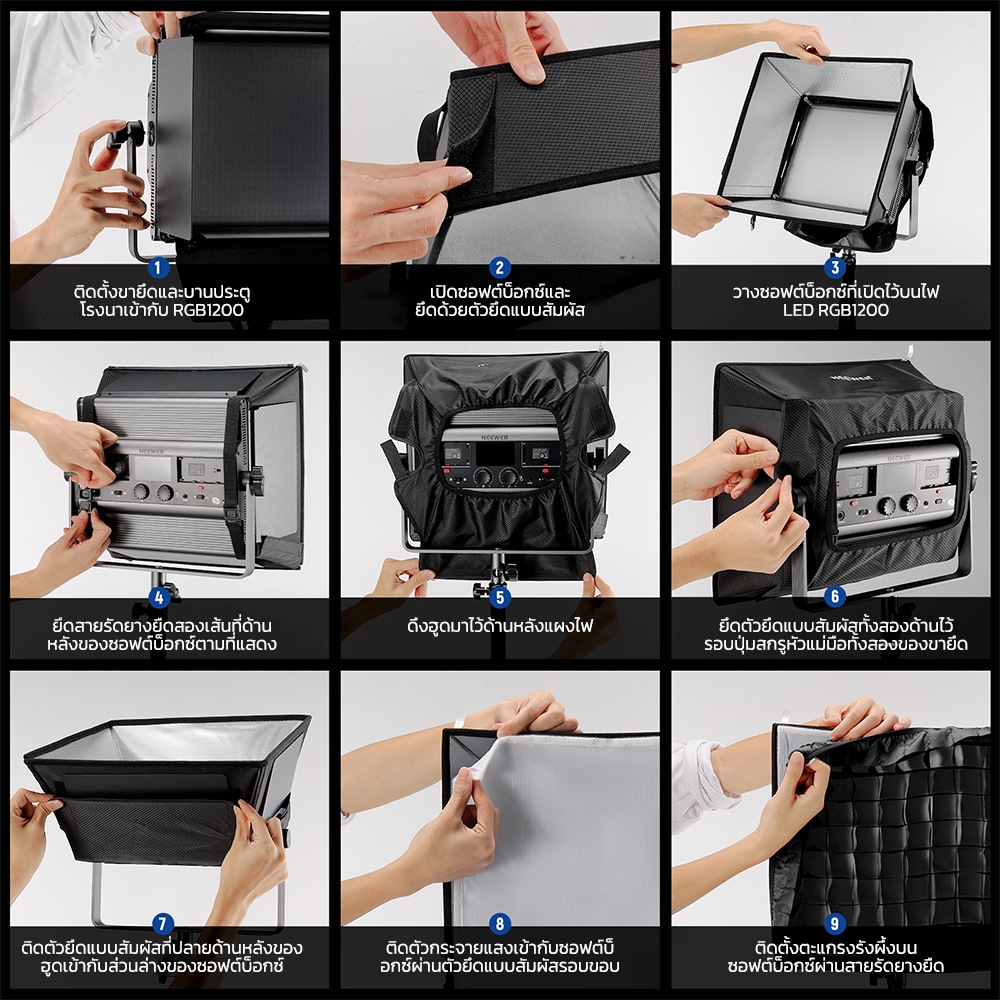 1
ติดตั้งขายึดและบานประตูโรงนาเข้ากับ RGB1200

2
เปิดซอฟต์บ็อกซ์และยึดด้วยตัวยึดแบบสัมผัส

3
วางซอฟต์บ็อกซ์ที่เปิดไว้บนไฟ LED RGB1200

NEEWER

4
ยึดสายรัดยางยืดสองเส้นที่ด้านหลังของซอฟต์บ็อกซ์ตามที่แสดง

NEEWER

5
ดึงฮูดมาไว้ด้านหลังแผงไฟ

NEEWER

NEEWER

6
ยึดตัวยึดแบบสัมผัสทั้งสองด้านไว้รอบปุ่มสกรูหัวแม่มือทั้งสองของขายึด

7
ติดตัวยึดแบบสัมผัสที่ปลายด้านหลังของฮูดเข้ากับส่วนล่างของซอฟต์บ็อกซ์

8
ติดตัวกระจายแสงเข้ากับซอฟต์บ็อกซ์ผ่านตัวยึดแบบสัมผัสรอบขอบ

9
ติดตั้งตะแกรงรังผึ้งบนซอฟต์บ็อกซ์ผ่านสายรัดยางยืด