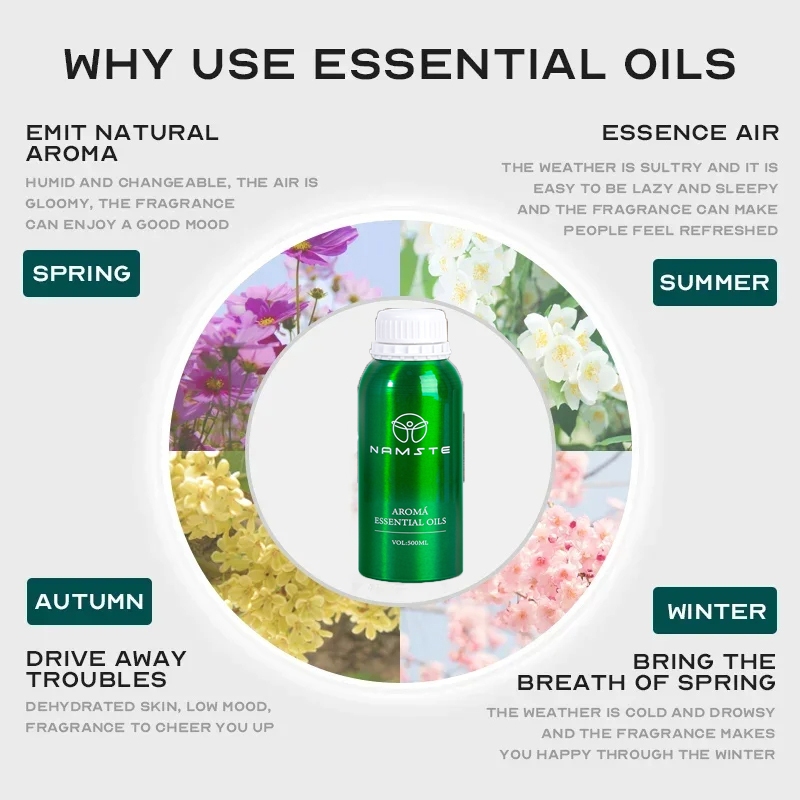 WHY USE ESSENTIAL OILS

EMIT NATURAL AROMA

HUMID AND CHANGEABLE, THE AIR IS GLOOMY, THE FRAGRANCE CAN ENJOY A GOOD MOOD

SPRING

ESSENCE AIR

THE WEATHER IS SULTRY AND IT IS EASY TO BE LAZY AND SLEEPY AND THE FRAGRANCE CAN MAKE PEOPLE FEEL REFRESHED

SUMMER

NAMSTE

AROMÁ ESSENTIAL OILS

VOL:500ML

AUTUMN

DRIVE AWAY TROUBLES

DEHYDRATED SKIN, LOW MOOD, FRAGRANCE TO CHEER YOU UP

WINTER

BRING THE BREATH OF SPRING

THE WEATHER IS COLD AND DROWSY AND THE FRAGRANCE MAKES YOU HAPPY THROUGH THE WINTER