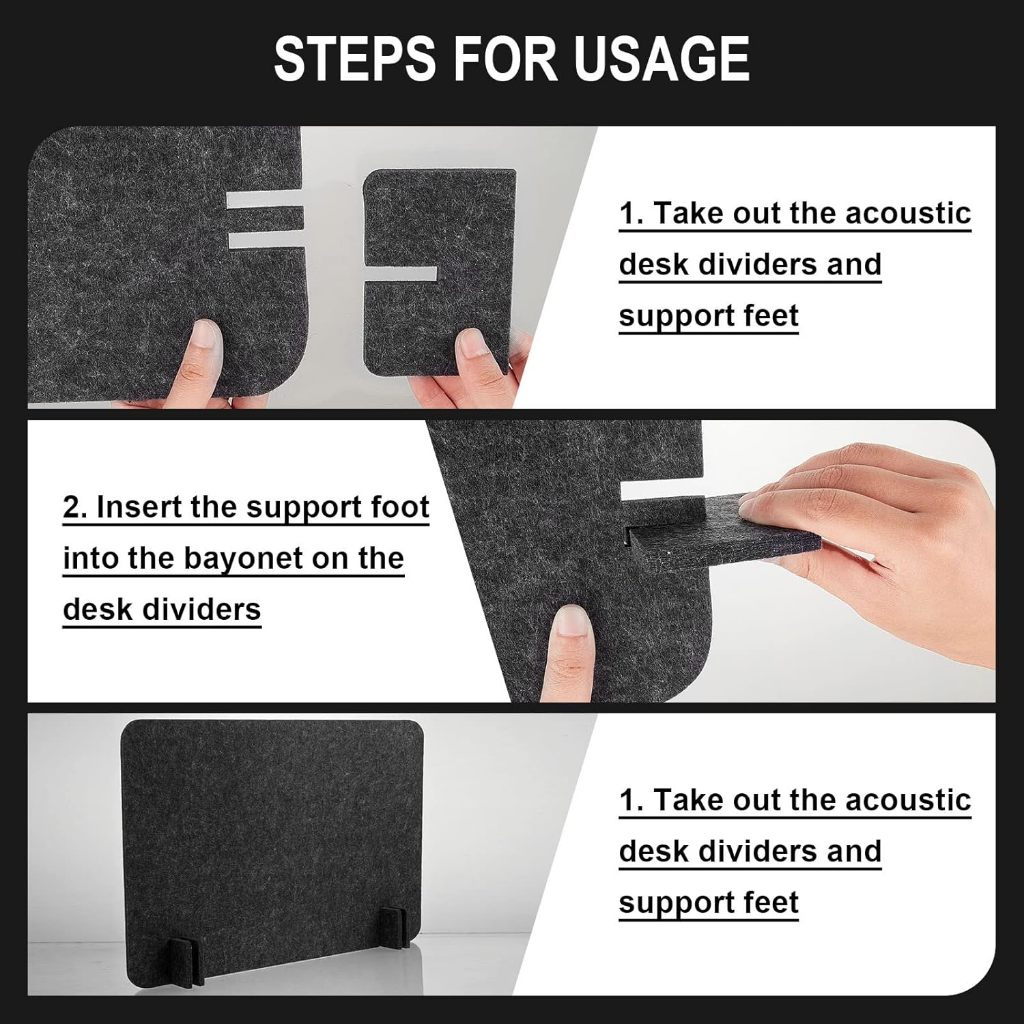 STEPS FOR USAGE

1. Take out the acoustic desk dividers and support feet

2. Insert the support foot into the bayonet on the desk dividers

1. Take out the acoustic desk dividers and support feet