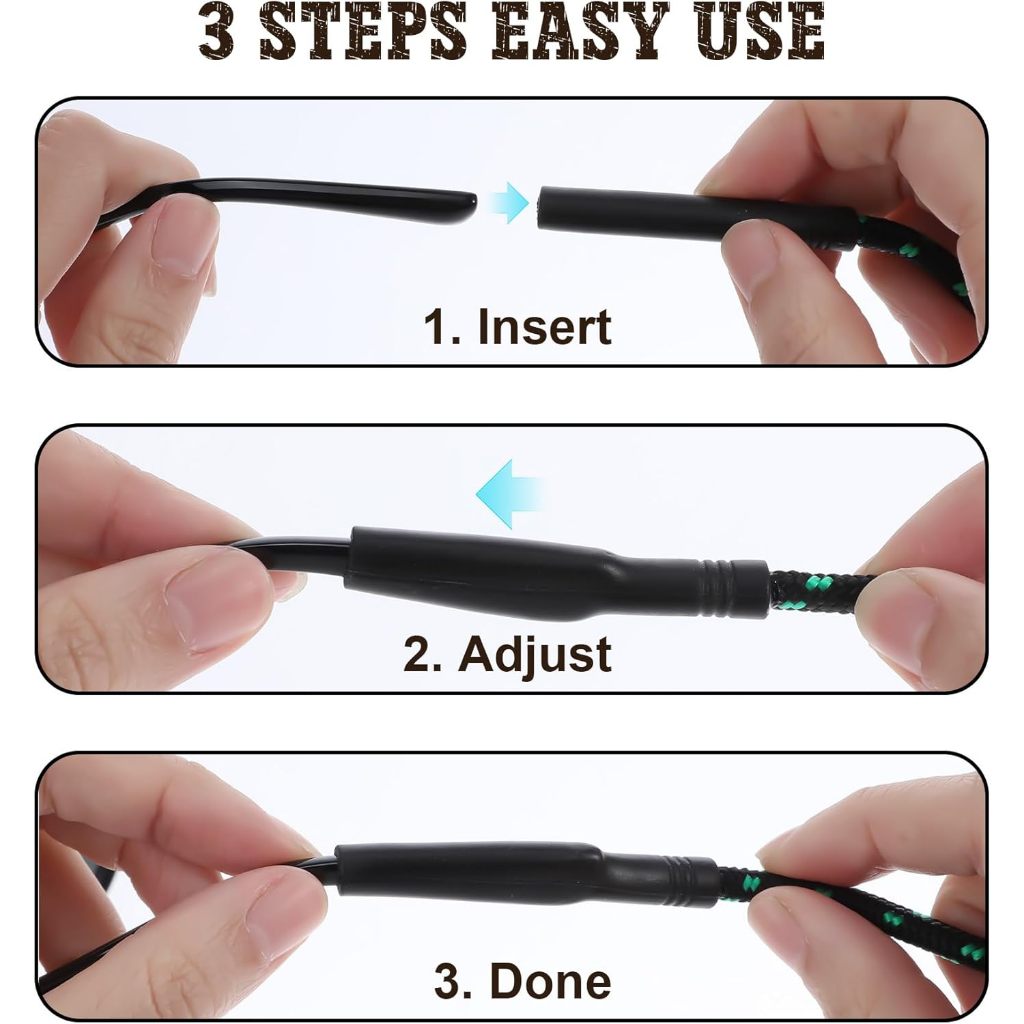 3 STEPS EASY USE

1. Insert

2. Adjust

3. Done