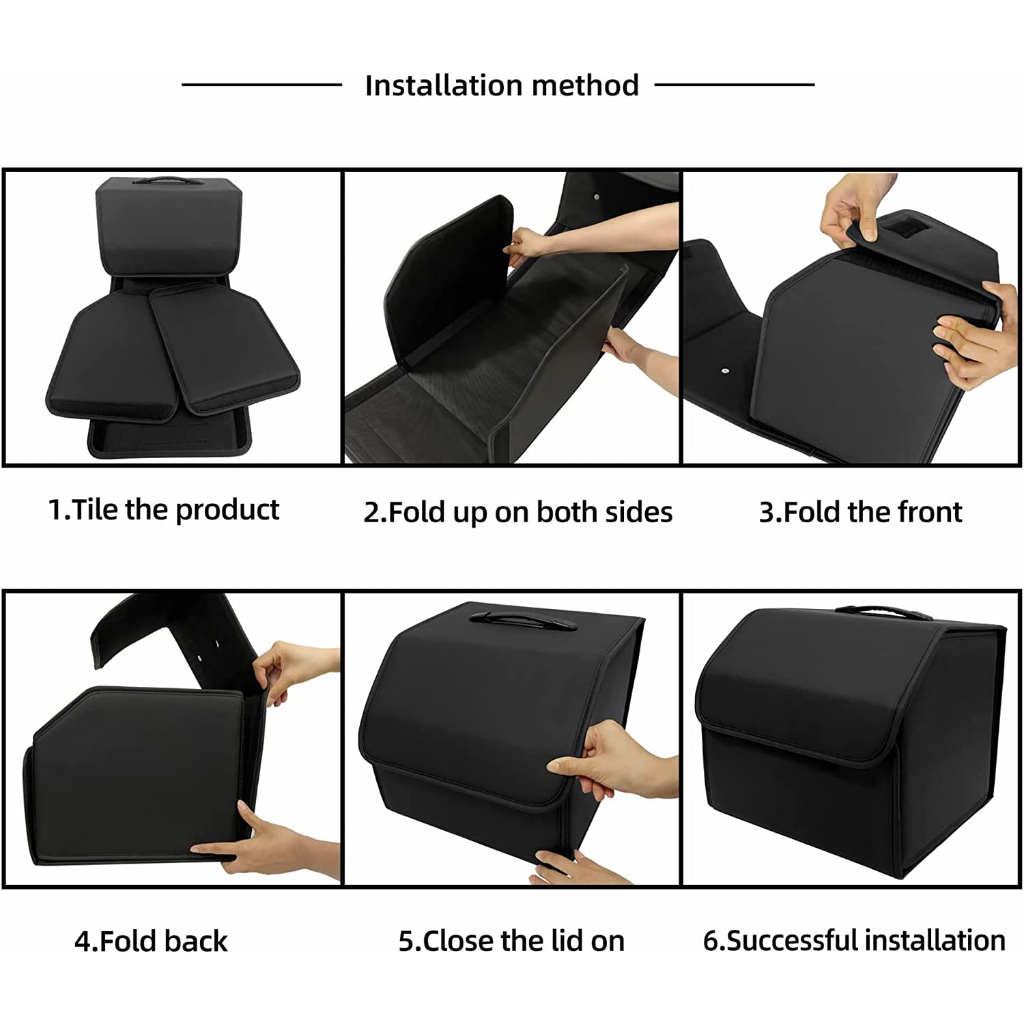 Installation method

1.Tile the product

2.Fold up on both sides

3.Fold the front

4.Fold back

5.Close the lid on

6.Successful installation