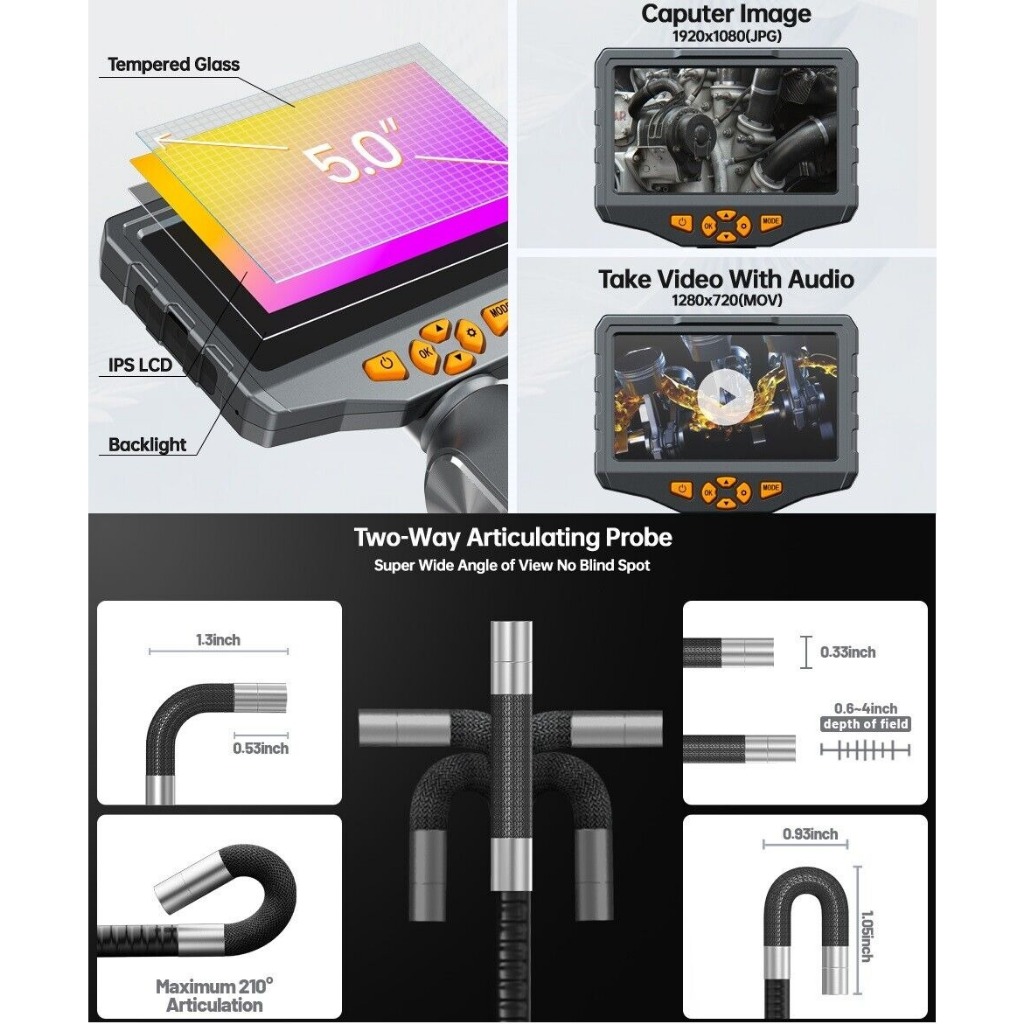 Tempered Glass

5.0"

IPS LCD

Backlight

OK

MODE

Caputer Image
1920x1080(JPG)

OK MODE

Take Video With Audio
1280x720(MOV)

OK MODE

Two-Way Articulating Probe
Super Wide Angle of View No Blind Spot

1.3inch

0.53inch

Maximum 210°
Articulation

0.33inch

0.6~4inch
depth of field

0.93inch

1.05inch