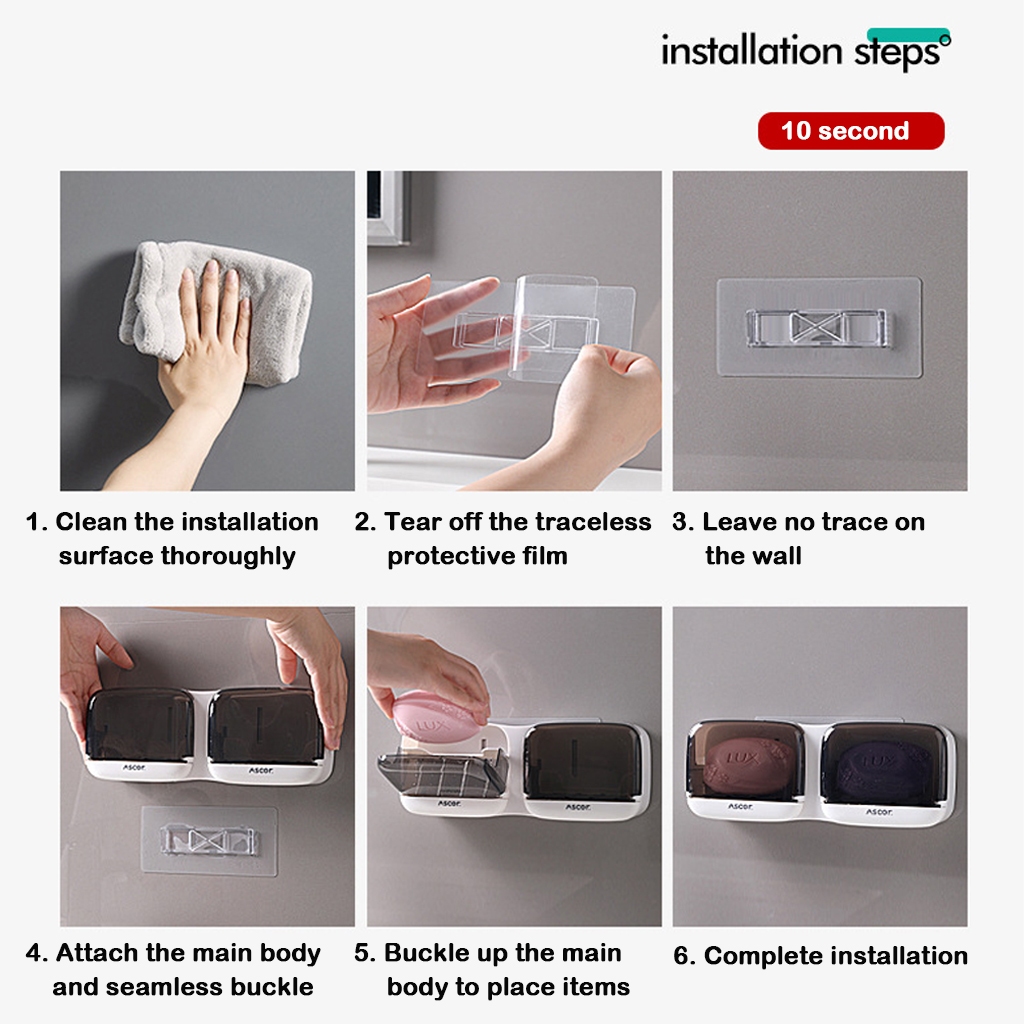 installation steps

10 second

1. Clean the installation surface thoroughly

2. Tear off the traceless protective film

3. Leave no trace on the wall

Ascor.

Ascor.

LUX

Ascor.

Ascor.

LUX

LUX

Ascor.

Ascor.

4. Attach the main body and seamless buckle

5. Buckle up the main body to place items

6. Complete installation