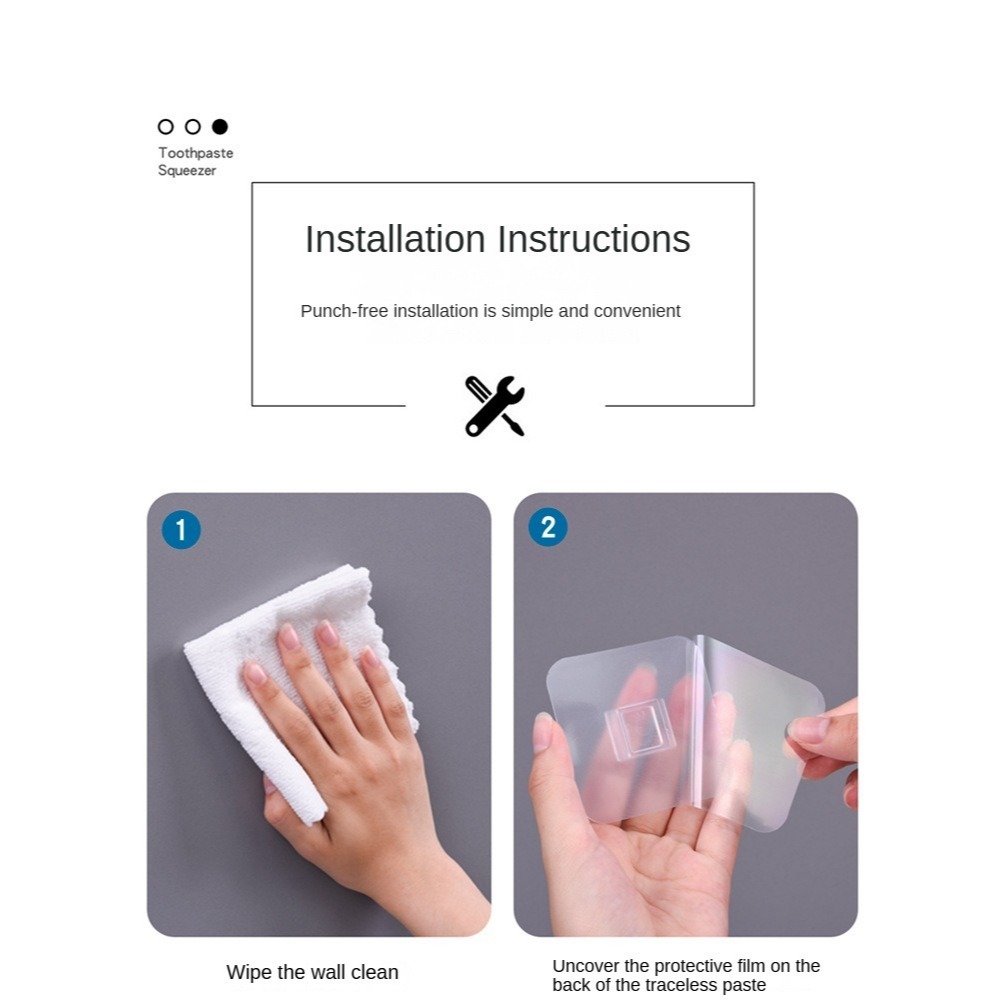 Toothpaste Squeezer

Installation Instructions

Punch-free installation is simple and convenient

1

2

Wipe the wall clean

Uncover the protective film on the back of the traceless paste