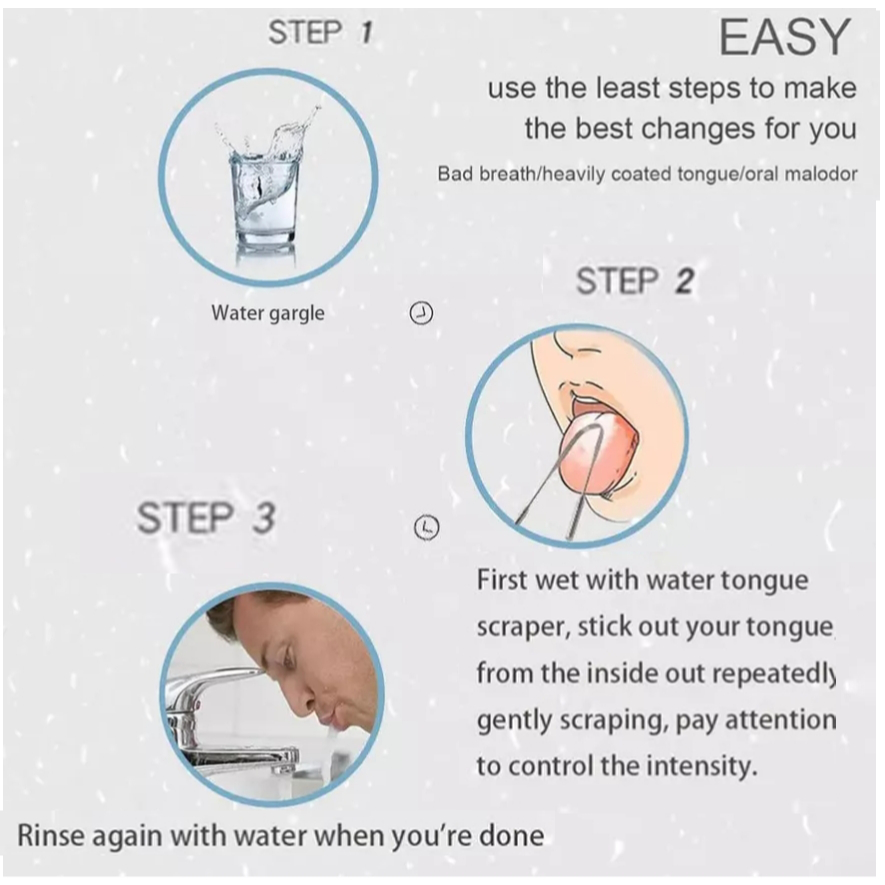 STEP 1

EASY

use the least steps to make the best changes for you

Bad breath/heavily coated tongue/oral malodor

Water gargle

STEP 2

STEP 3

First wet with water tongue scraper, stick out your tongue from the inside out repeatedly gently scraping, pay attention to control the intensity.

Rinse again with water when you're done