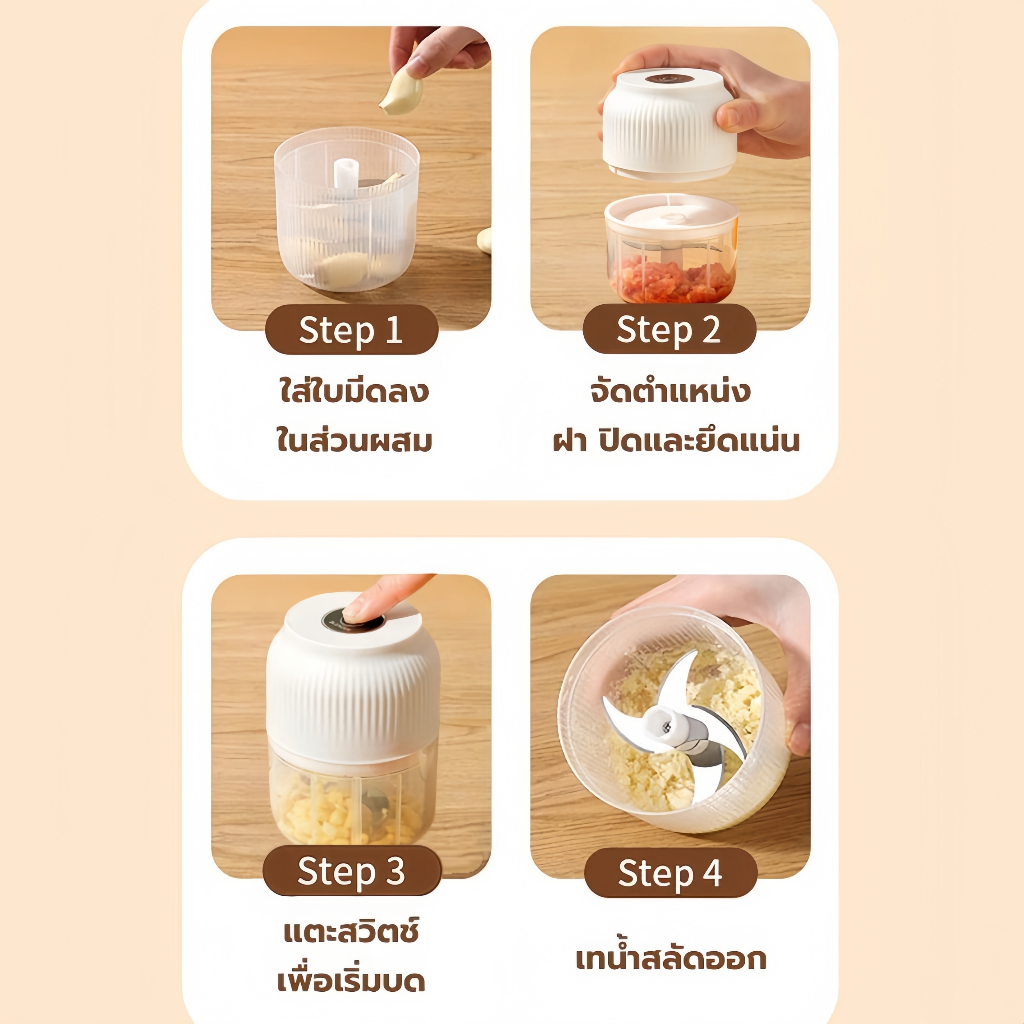 Step 1
ใส่ใบมีดลง
ในส่วนผสม

Step 2
จัดตำแหน่ง
ฝา ปิดและยึดแน่น

Step 3
แตะสวิตช์
เพื่อเริ่มบด

Step 4
เทน้ำสลัดออก