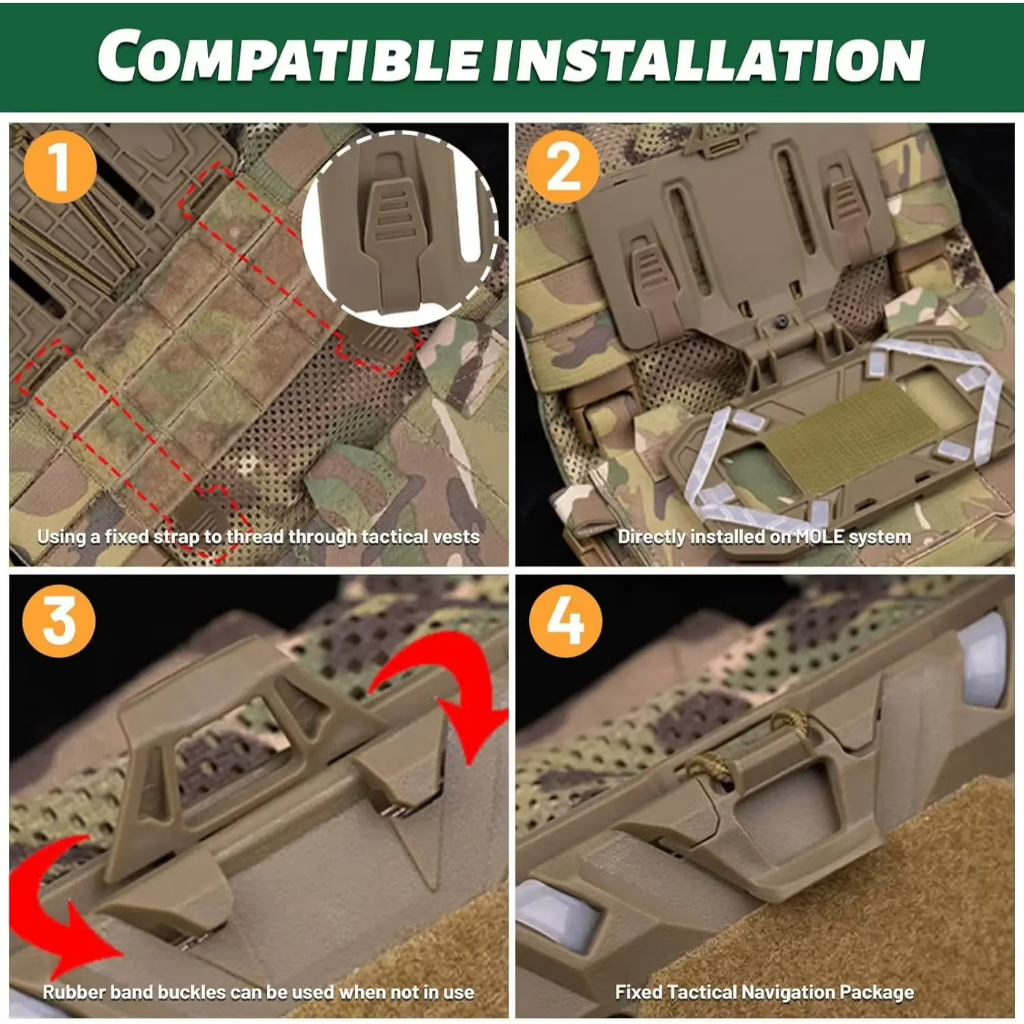 COMPATIBLE INSTALLATION

1

Using a fixed strap to thread through tactical vests

2

Directly installed on MOLE system

3

Rubber band buckles can be used when not in use

4

Fixed Tactical Navigation Package