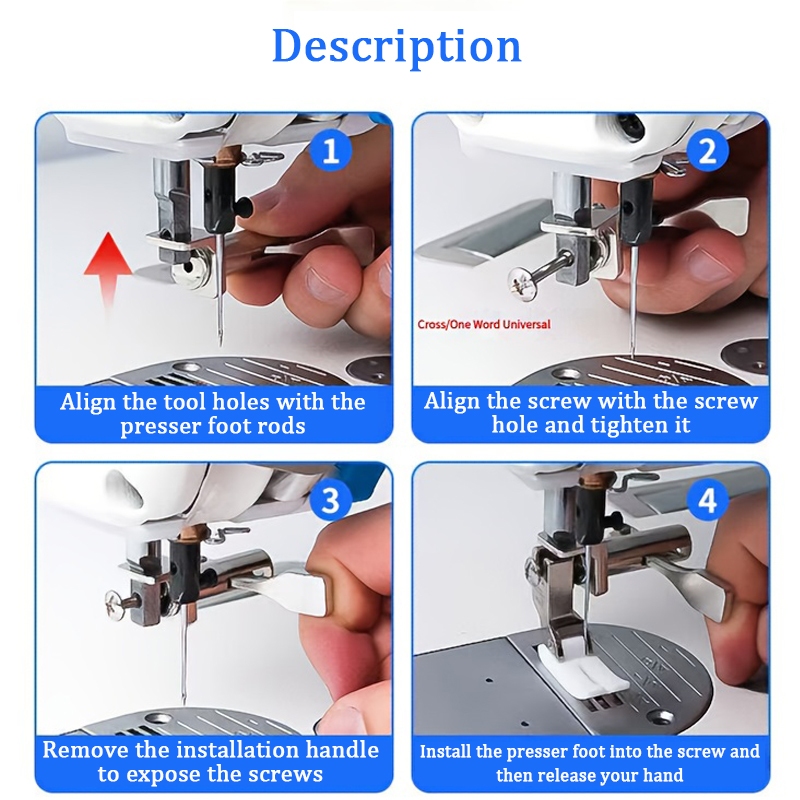 Description

1

Align the tool holes with the presser foot rods

2

Cross/One Word Universal

Align the screw with the screw hole and tighten it

3

Remove the installation handle to expose the screws

4

Install the presser foot into the screw and then release your hand