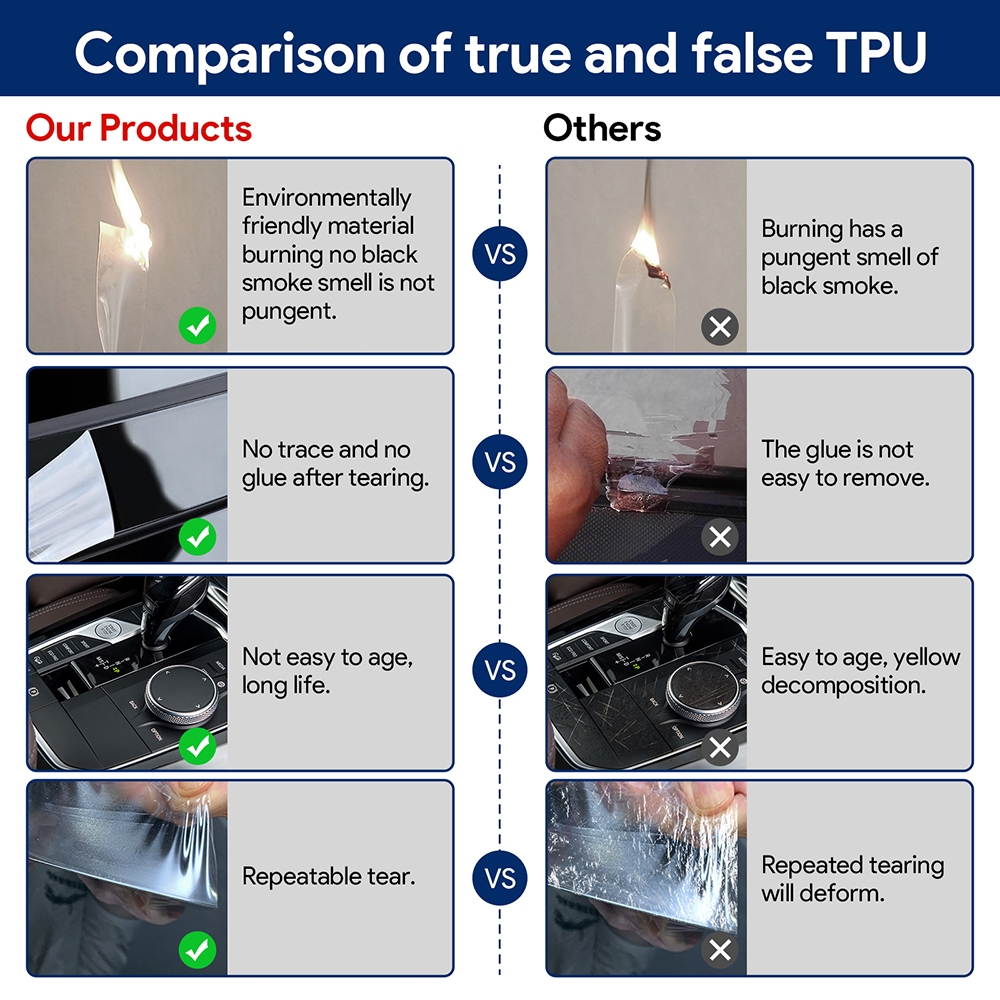 Comparison of true and false TPU

Our Products

Environmentally friendly material burning no black smoke smell is not pungent.

No trace and no glue after tearing.

Not easy to age, long life.

Repeatable tear.

VS

VS

VS

VS

Others

Burning has a pungent smell of black smoke.

The glue is not easy to remove.

Easy to age, yellow decomposition.

Repeated tearing will deform.