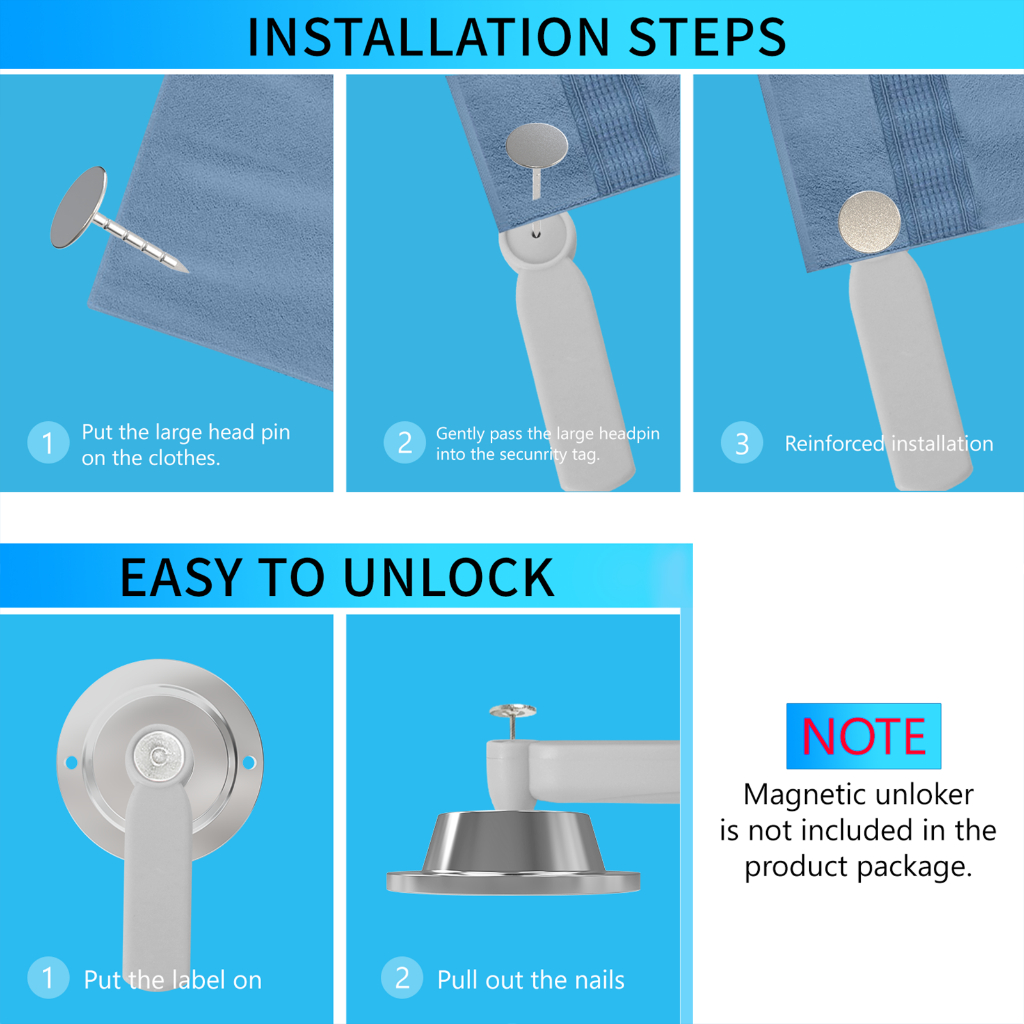 INSTALLATION STEPS

1 Put the large head pin on the clothes.

2 Gently pass the large headpin into the secunrity tag.

3 Reinforced installation

EASY TO UNLOCK

1 Put the label on

2 Pull out the nails

NOTE

Magnetic unloker is not included in the product package.