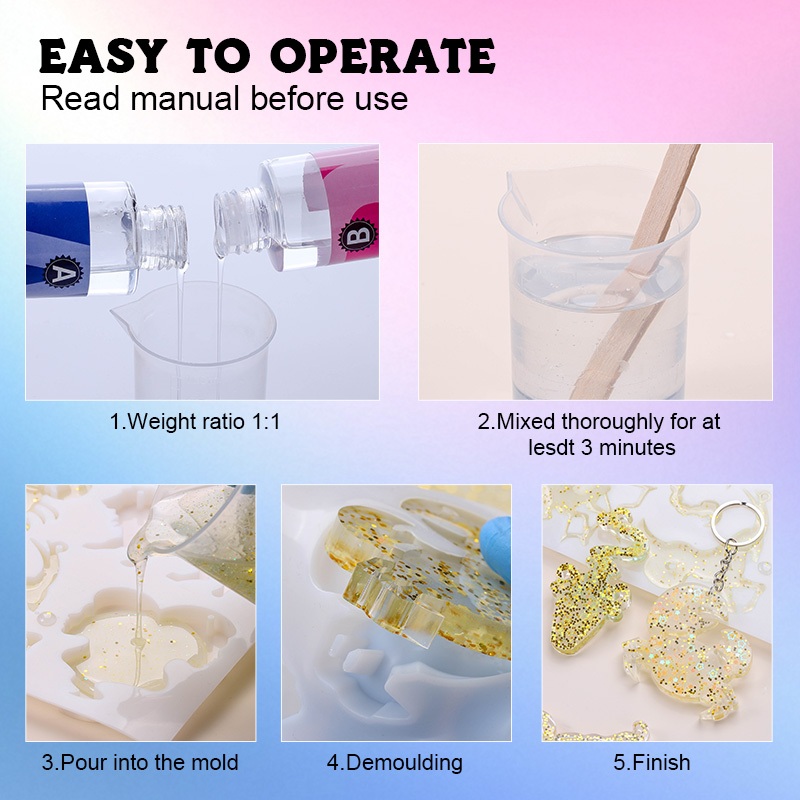 EASY TO OPERATE
Read manual before use

A

B

1.Weight ratio 1:1

2.Mixed thoroughly for at lesdt 3 minutes

3.Pour into the mold

4.Demoulding

5.Finish