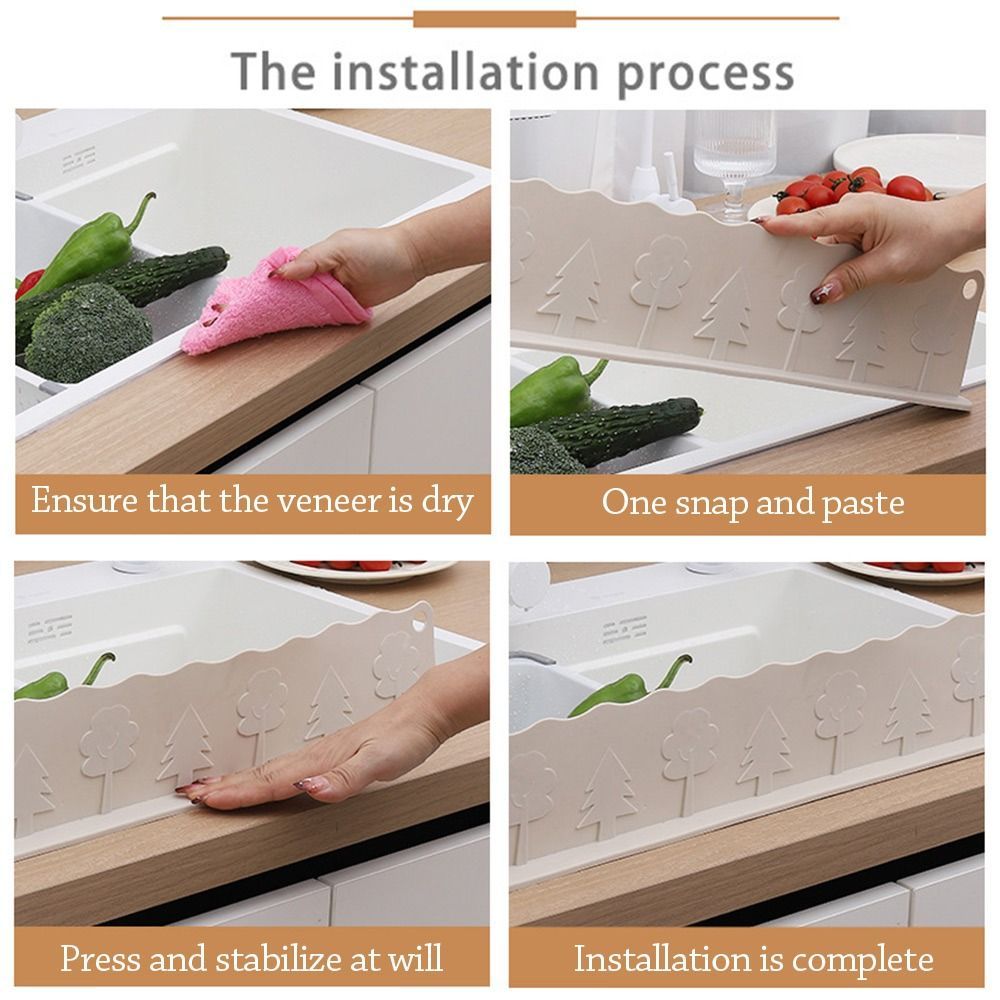 The installation process

Ensure that the veneer is dry

One snap and paste

Press and stabilize at will

Installation is complete